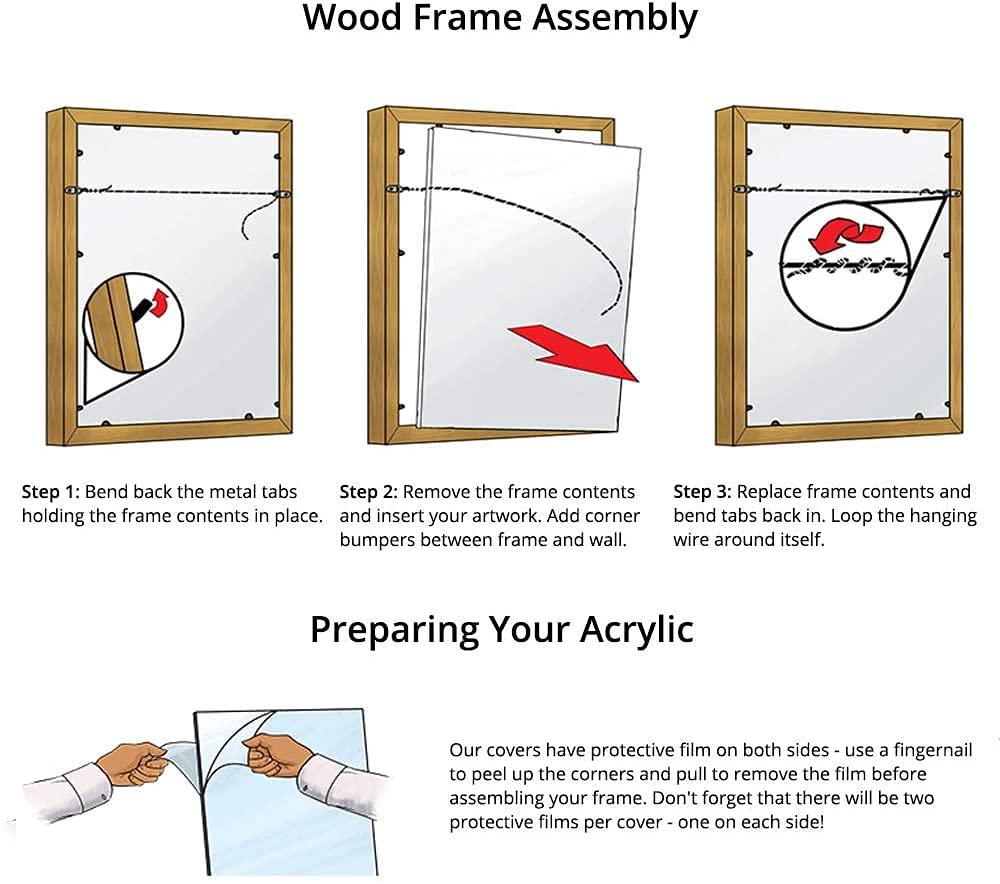 Wood Frame Assembly

Step 1: Bend back the metal tabs holding the frame contents in place.

Step 2: Remove the frame contents and insert your artwork. Add corner bumpers between frame and wall.

Step 3: Replace frame contents and bend tabs back in. Loop the hanging wire around itself.

Preparing Your Acrylic

Our covers have protective film on both sides - use a fingernail to peel up the corners and pull to remove the film before assembling your frame. Don't forget that there will be two protective films per cover - one on each side!