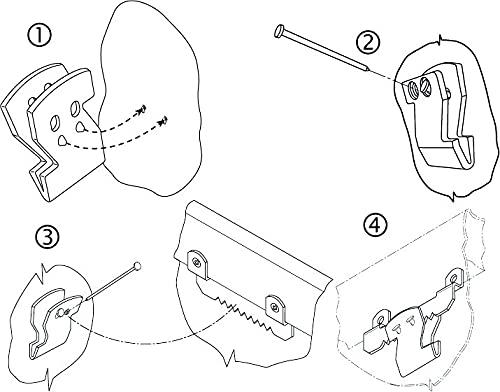 ①
②
③
④