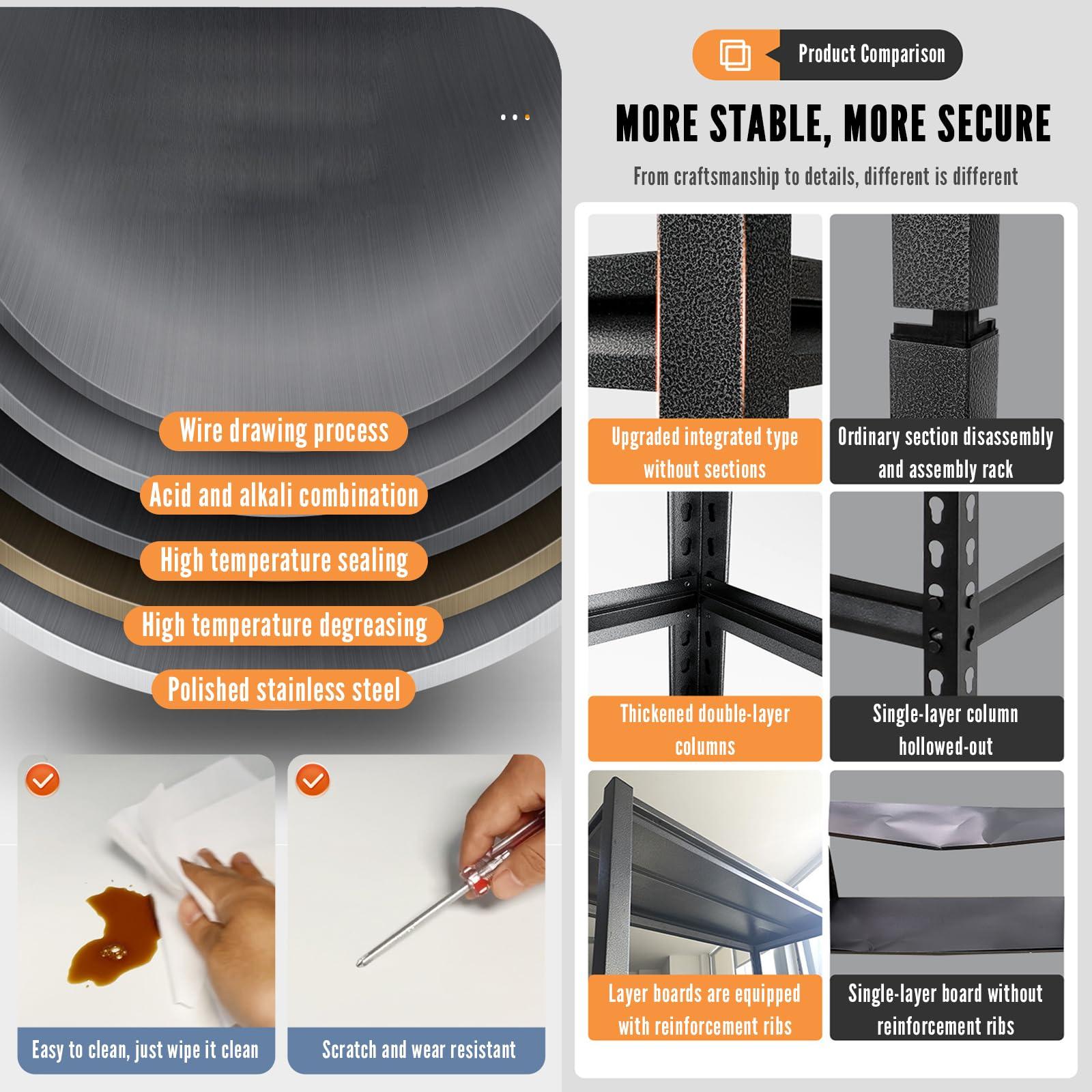 Wire drawing process

Acid and alkali combination

High temperature sealing

High temperature degreasing

Polished stainless steel

Easy to clean, just wipe it clean

Scratch and wear resistant

Product Comparison

MORE STABLE, MORE SECURE

From craftsmanship to details, different is different

Upgraded integrated type without sections

Ordinary section disassembly and assembly rack

Thickened double-layer columns

Single-layer column hollowed-out

Layer boards are equipped with reinforcement ribs

Single-layer board without reinforcement ribs