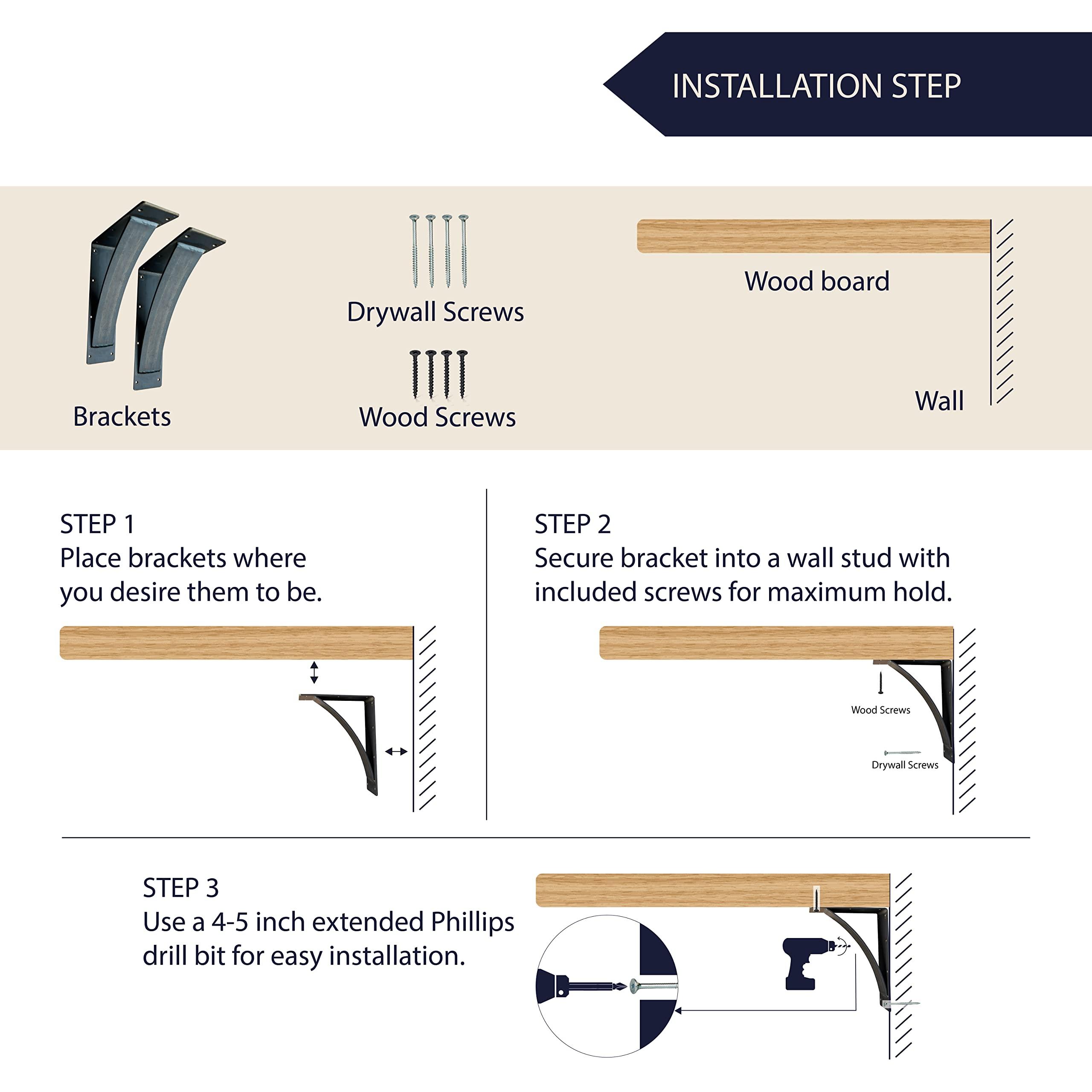 INSTALLATION STEP

Brackets

Drywall Screws

Wood Screws

Wood board

Wall

STEP 1
Place brackets where you desire them to be.

STEP 2
Secure bracket into a wall stud with included screws for maximum hold.

Wood Screws

Drywall Screws

STEP 3
Use a 4-5 inch extended Phillips drill bit for easy installation.