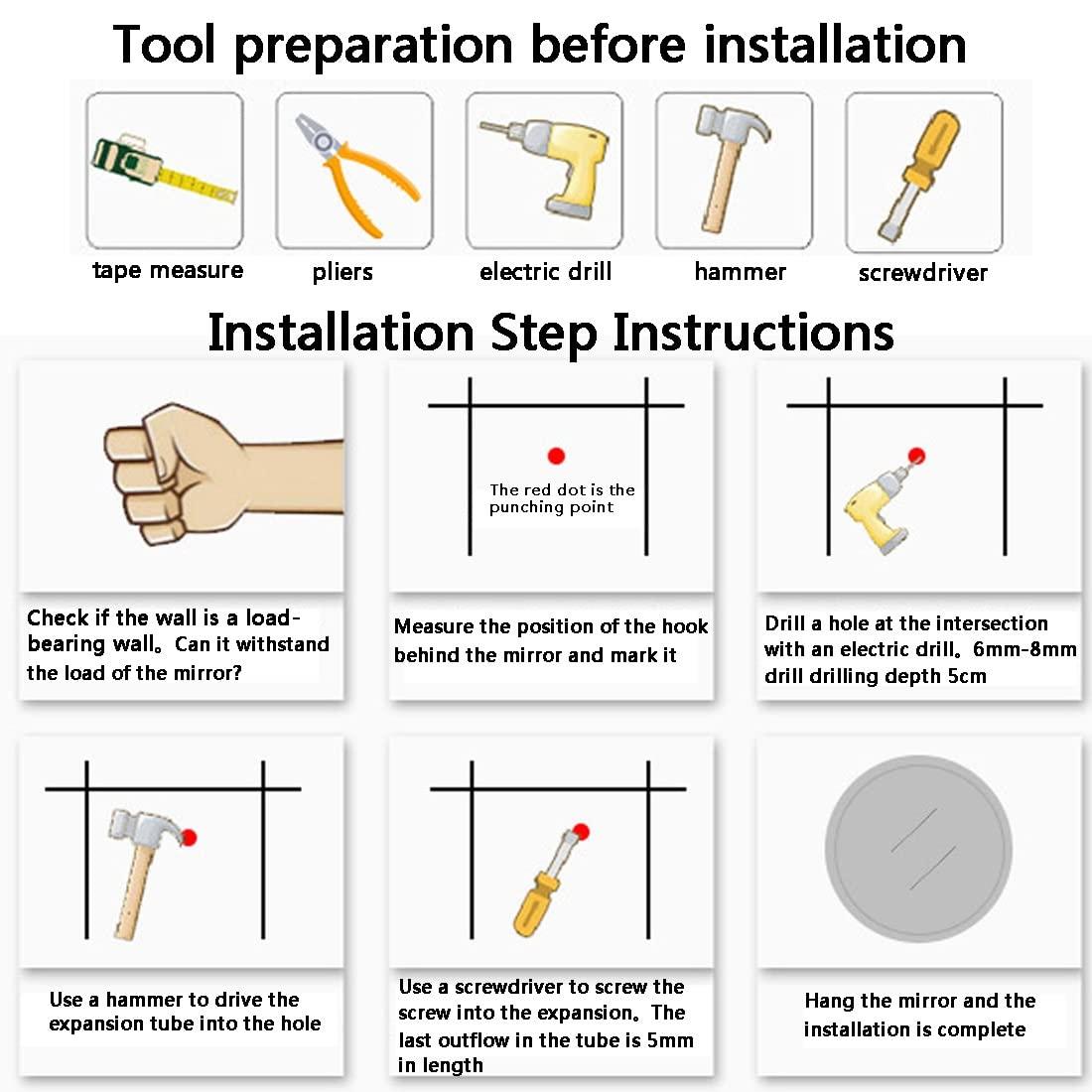 Tool preparation before installation

tape measure

pliers

electric drill

hammer

screwdriver

Installation Step Instructions

Check if the wall is a load-bearing wall。Can it withstand the load of the mirror?

The red dot is the punching point

Measure the position of the hook behind the mirror and mark it

Drill a hole at the intersection with an electric drill。6mm-8mm drill drilling depth 5cm

Use a hammer to drive the expansion tube into the hole

Use a screwdriver to screw the screw into the expansion。The last outflow in the tube is 5mm in length

Hang the mirror and the installation is complete