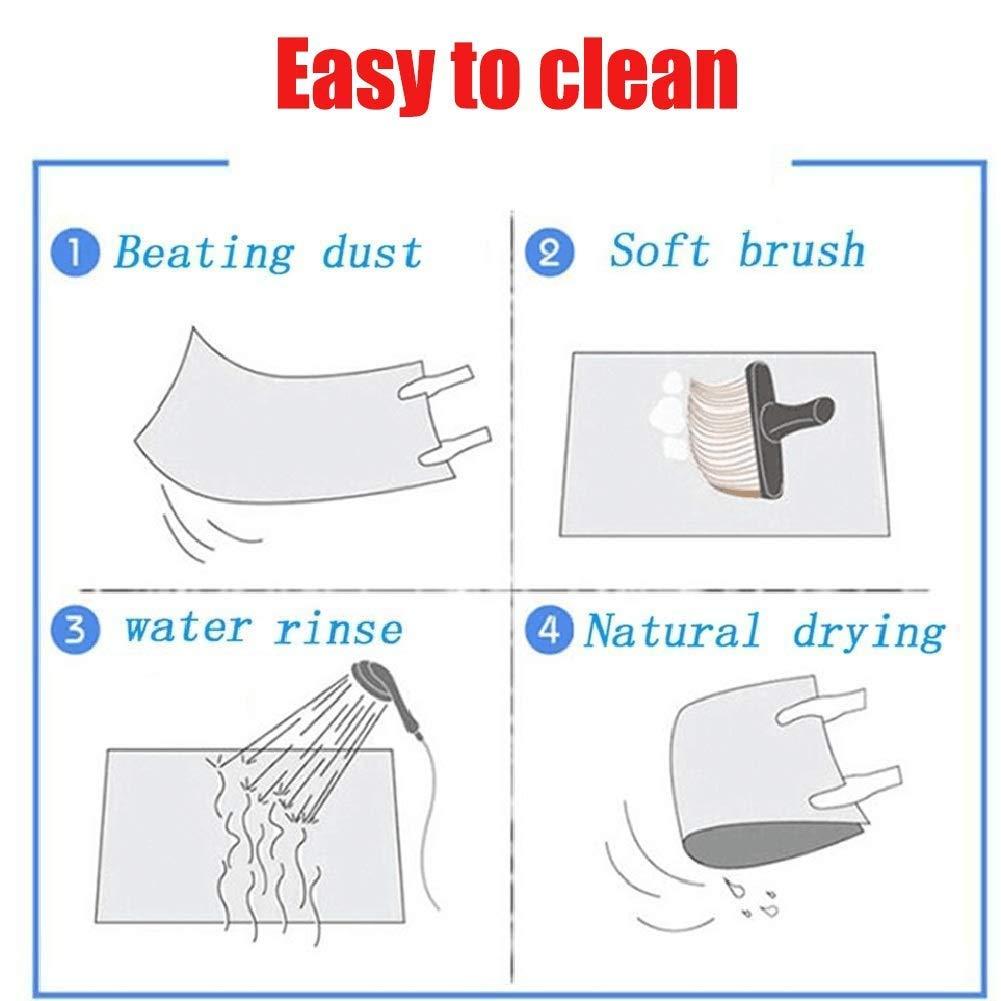 Easy to clean

1 Beating dust

2 Soft brush

3 water rinse

4 Natural drying