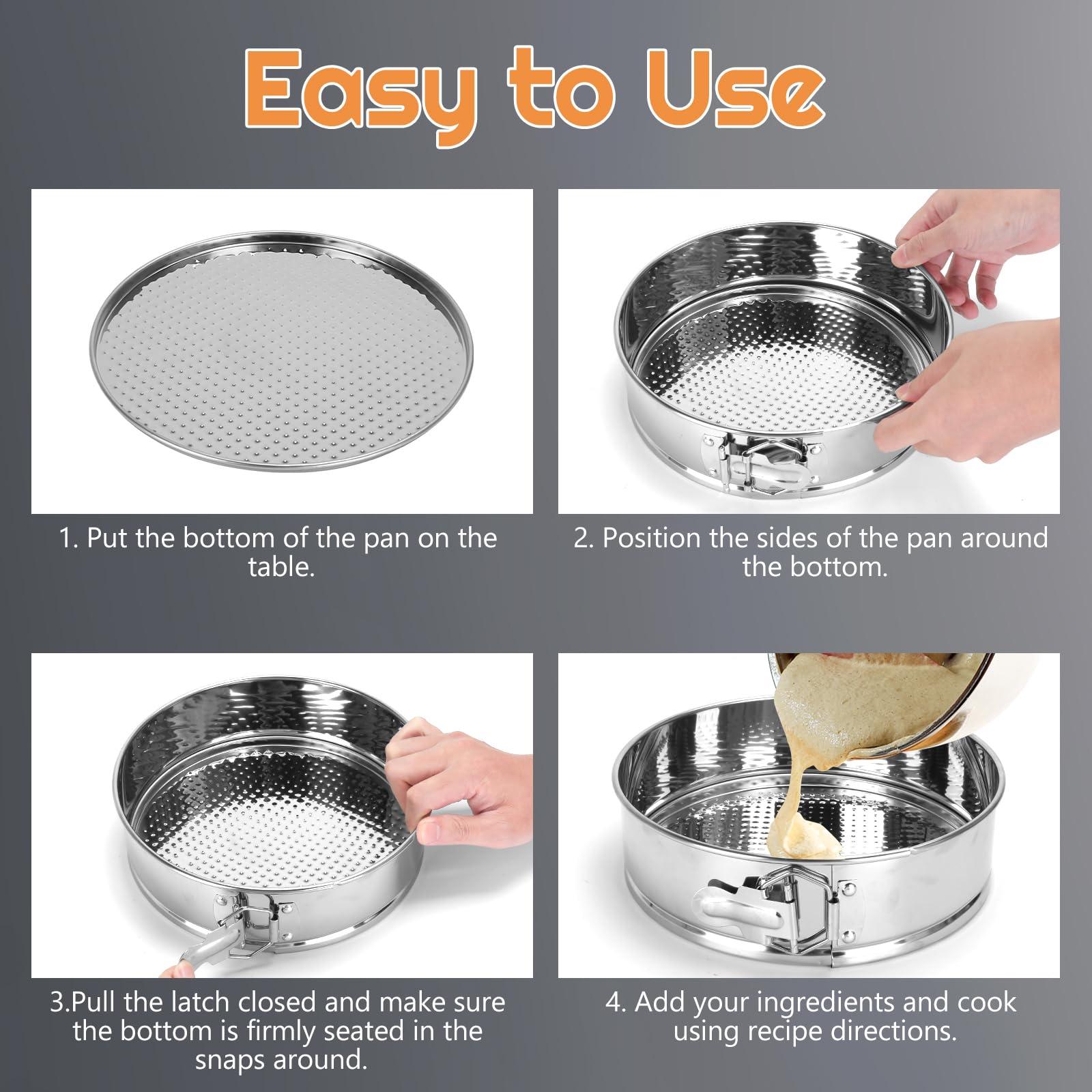 Easy to Use

1. Put the bottom of the pan on the table.

2. Position the sides of the pan around the bottom.

3.Pull the latch closed and make sure the bottom is firmly seated in the snaps around.

4. Add your ingredients and cook using recipe directions.