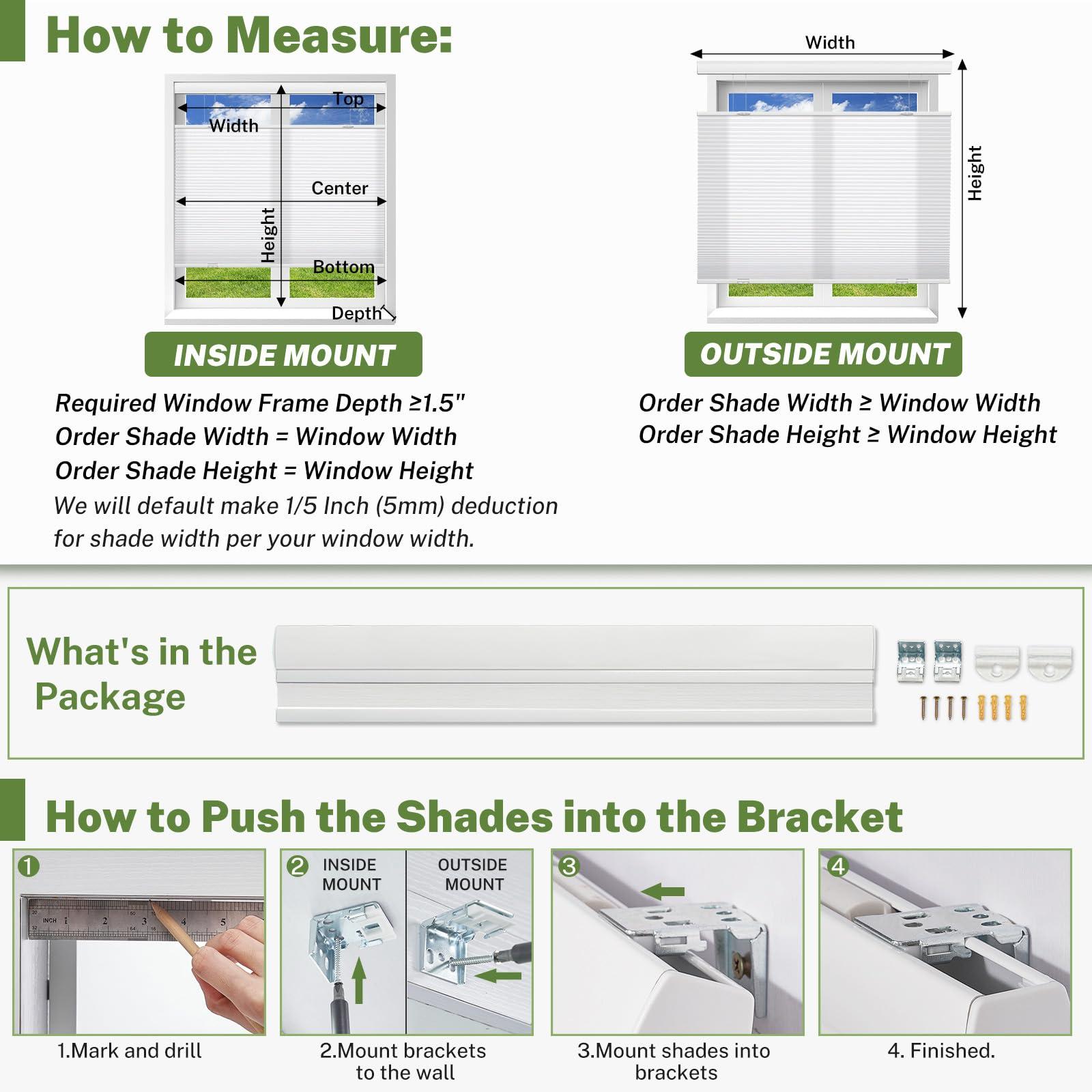 How to Measure:

Top
Width
Center
Height
Bottom
Depth

INSIDE MOUNT

Required Window Frame Depth ≥1.5"
Order Shade Width = Window Width
Order Shade Height = Window Height
We will default make 1/5 Inch (5mm) deduction for shade width per your window width.

Width
Height

OUTSIDE MOUNT

Order Shade Width ≥ Window Width
Order Shade Height ≥ Window Height

What's in the Package

How to Push the Shades into the Bracket

1
INCH 1 2 3 4 5
1.Mark and drill

2 INSIDE MOUNT OUTSIDE MOUNT
2.Mount brackets to the wall

3
3.Mount shades into brackets

4
4. Finished.