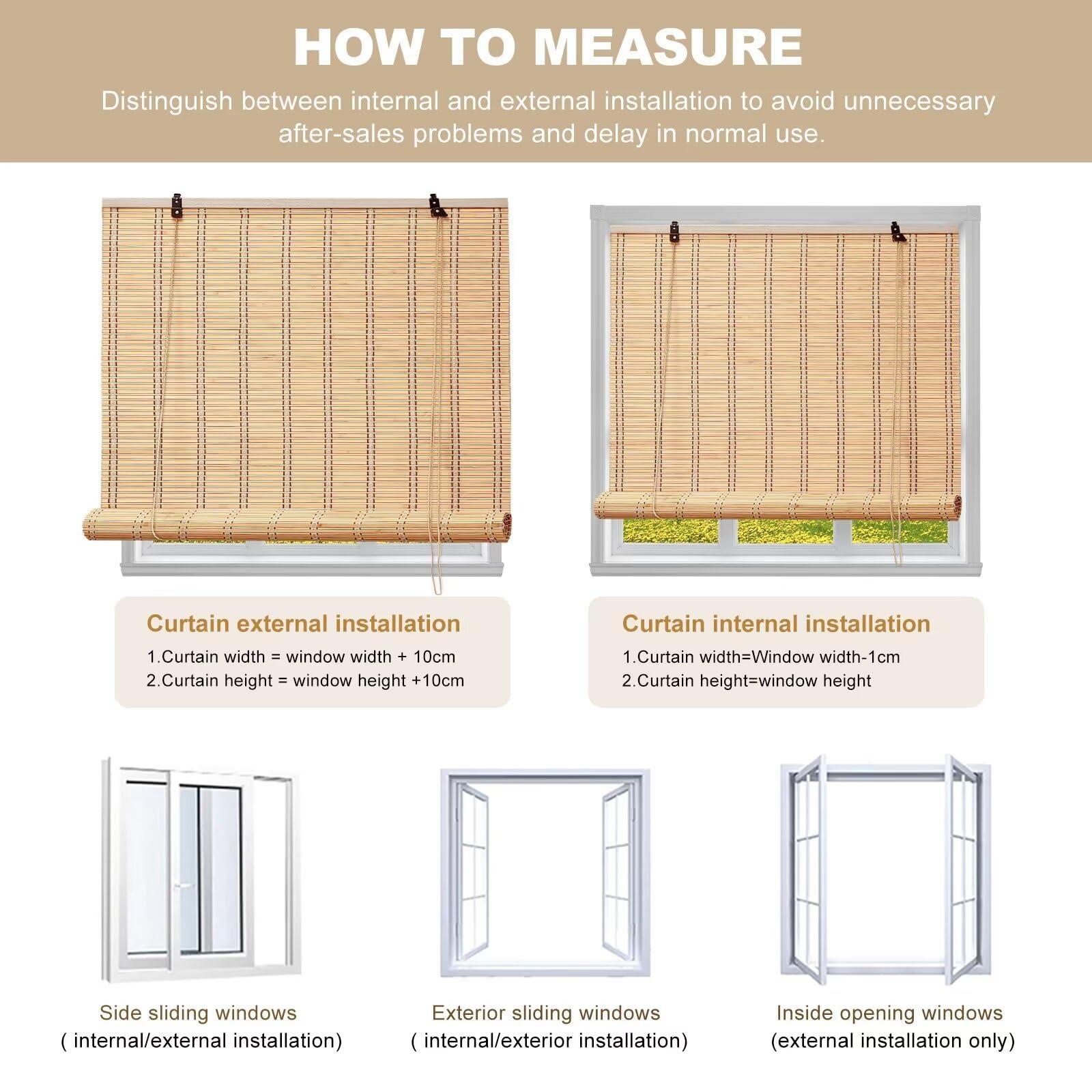 HOW TO MEASURE

Distinguish between internal and external installation to avoid unnecessary after-sales problems and delay in normal use.

Curtain external installation

1.Curtain width = window width + 10cm
2.Curtain height = window height +10cm

Curtain internal installation

1.Curtain width=Window width-1cm
2.Curtain height=window height

Side sliding windows
( internal/external installation)

Exterior sliding windows
( internal/exterior installation)

Inside opening windows
(external installation only)