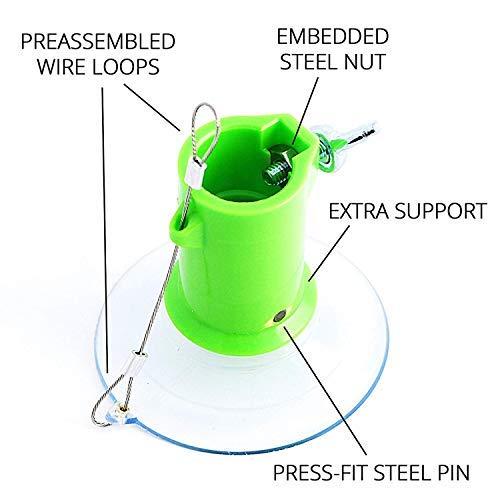 PREASSEMBLED WIRE LOOPS

EMBEDDED STEEL NUT

EXTRA SUPPORT

PRESS-FIT STEEL PIN