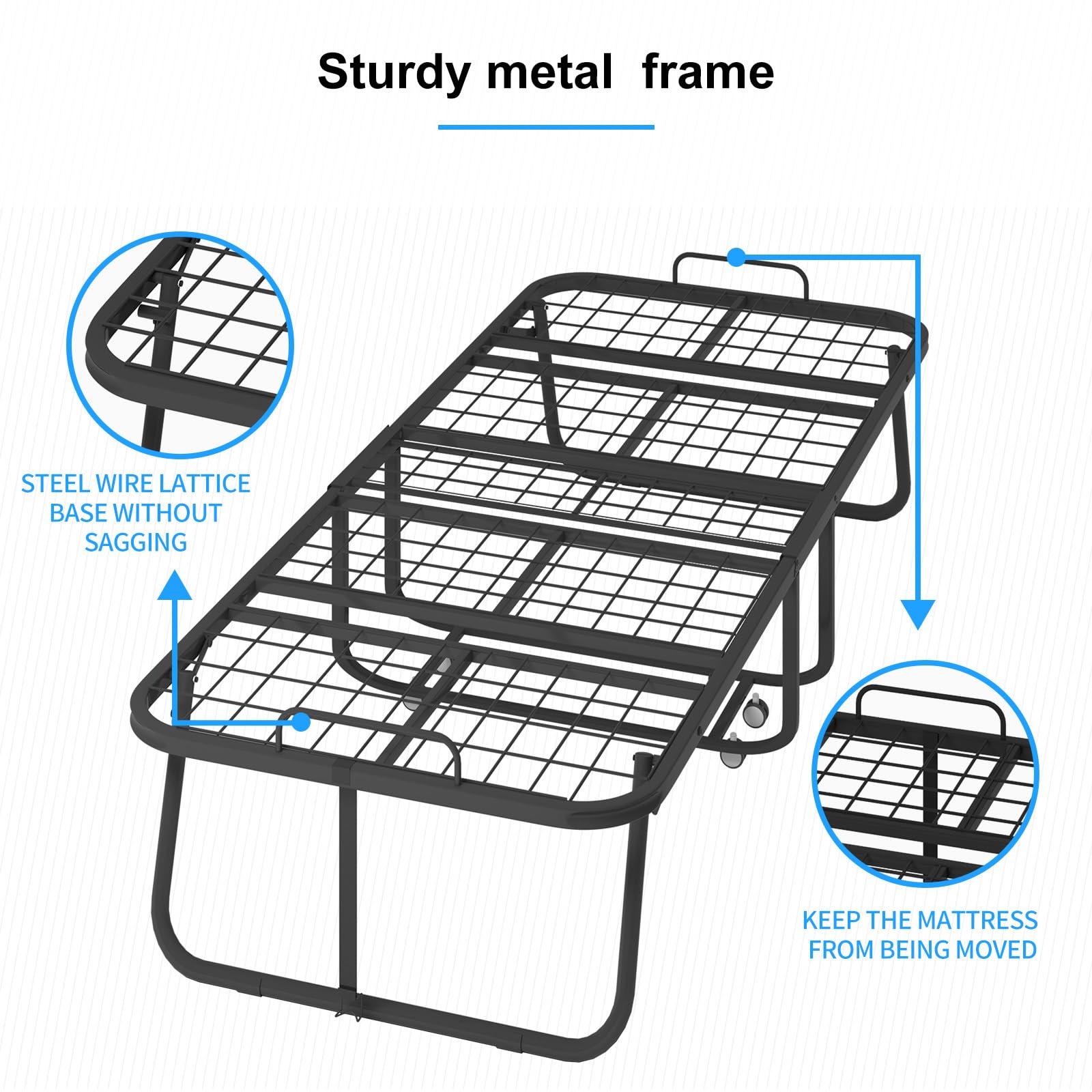 Sturdy metal frame

STEEL WIRE LATTICE BASE WITHOUT SAGGING

KEEP THE MATTRESS FROM BEING MOVED