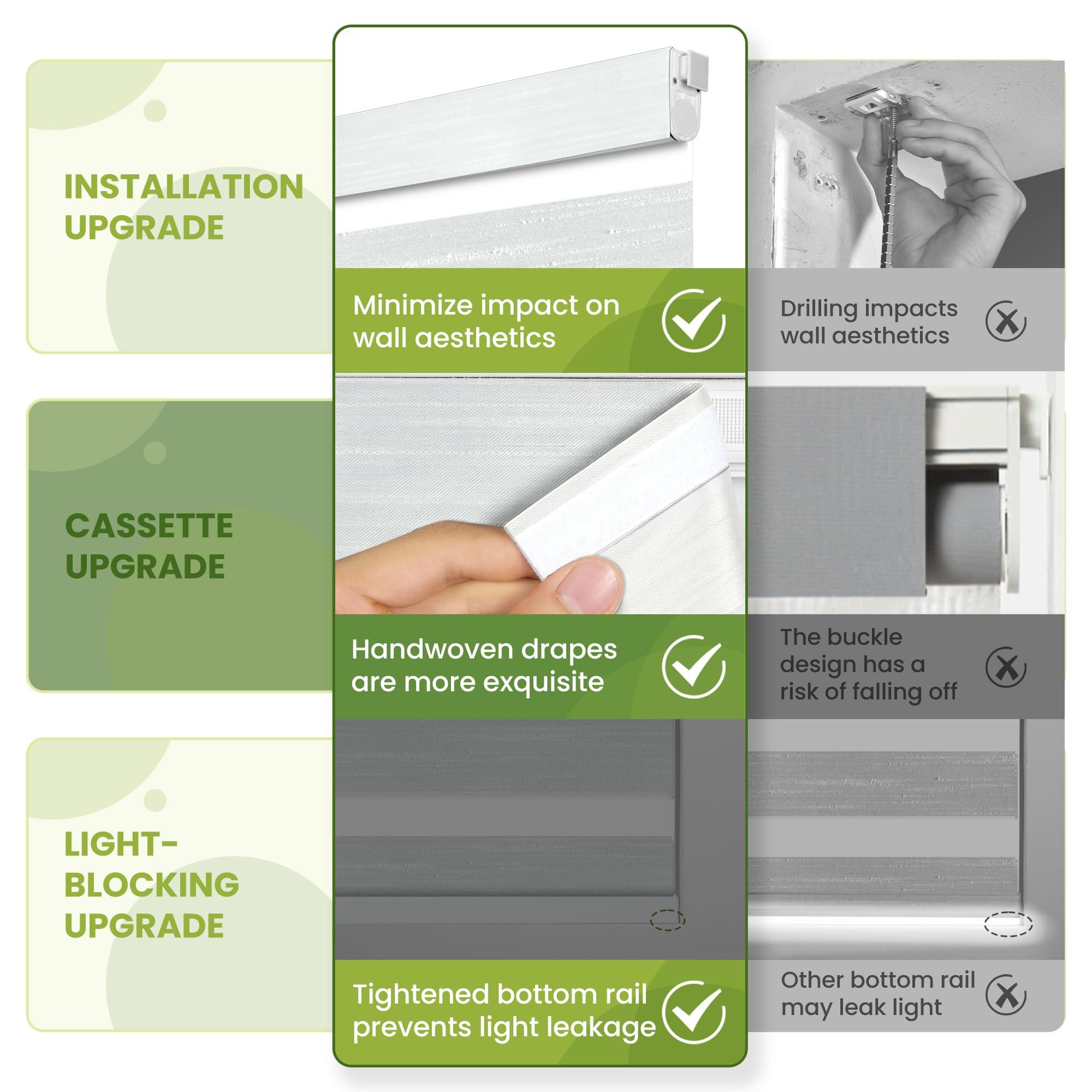 INSTALLATION UPGRADE

Minimize impact on wall aesthetics

Drilling impacts wall aesthetics

CASSETTE UPGRADE

Handwoven drapes are more exquisite

The buckle design has a risk of falling off

LIGHT-BLOCKING UPGRADE

Tightened bottom rail prevents light leakage

Other bottom rail may leak light