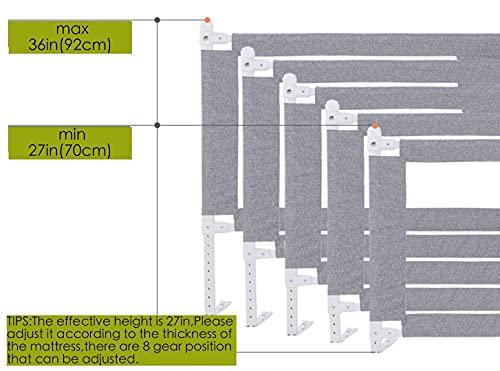 max
36in(92cm)

min
27in(70cm)

TIPS:The effective height is 27in,Please adjust it according to the thickness of the mattress,there are 8 gear position that can be adjusted.