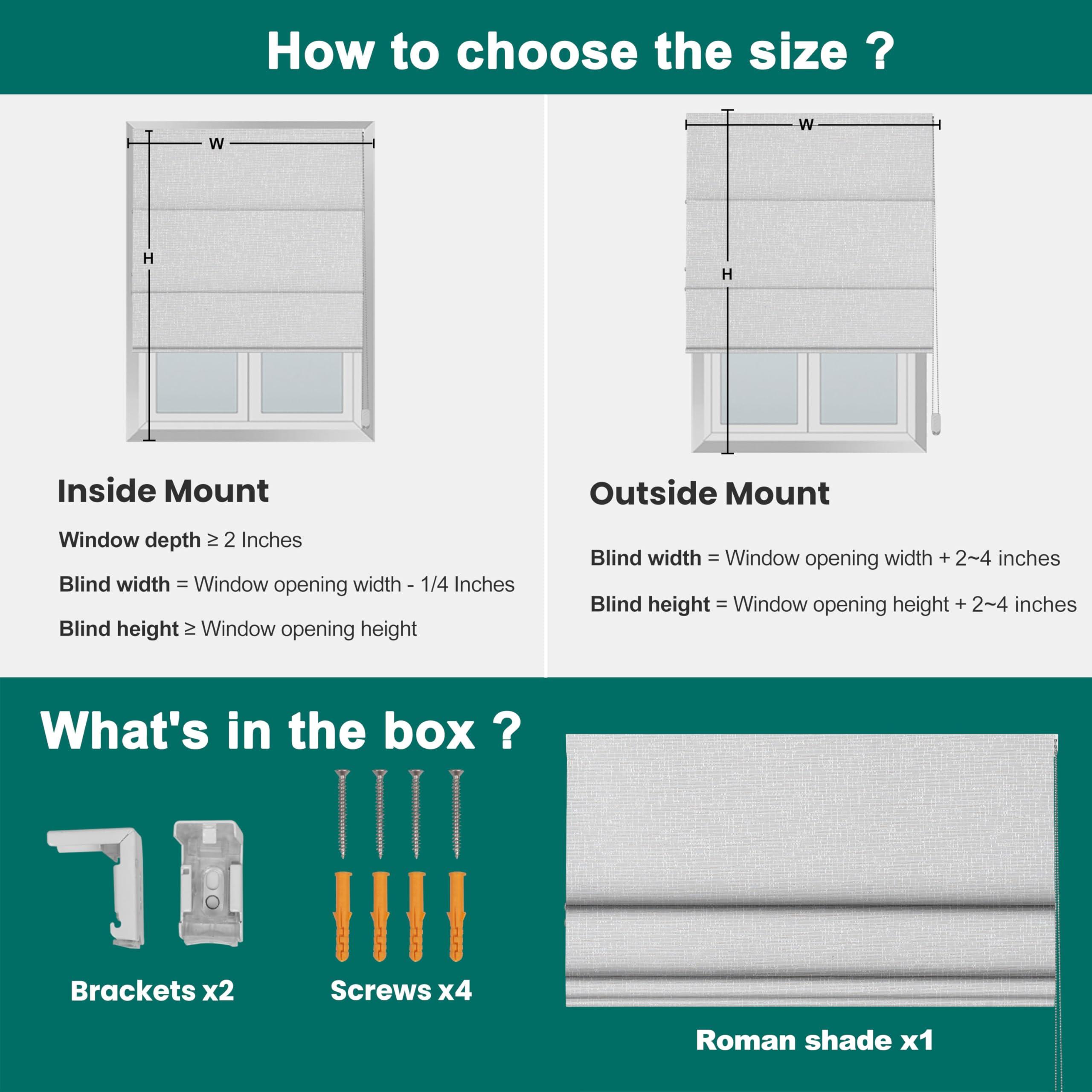 How to choose the size ?

W

H

Inside Mount

Window depth ≥ 2 Inches

Blind width = Window opening width - 1/4 Inches

Blind height ≥ Window opening height

W

H

Outside Mount

Blind width = Window opening width + 2~4 inches

Blind height = Window opening height + 2~4 inches

What's in the box ?

Brackets x2

Screws x4

Roman shade x1