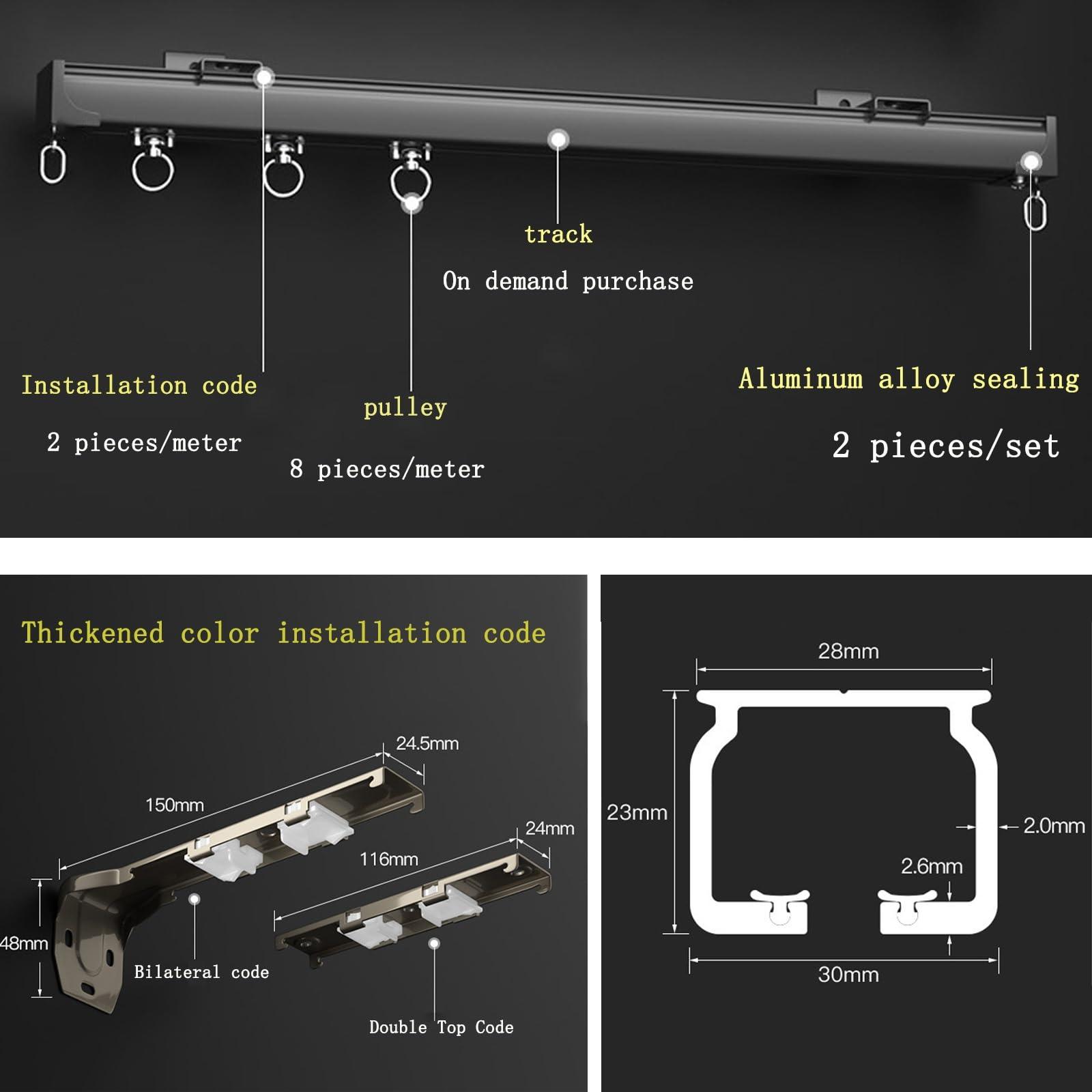 track

On demand purchase

Installation code

2 pieces/meter

pulley

8 pieces/meter

Aluminum alloy sealing

2 pieces/set

Thickened color installation code

24.5mm

150mm

24mm

116mm

48mm

Bilateral code

Double Top Code

28mm

23mm

2.0mm

2.6mm

30mm