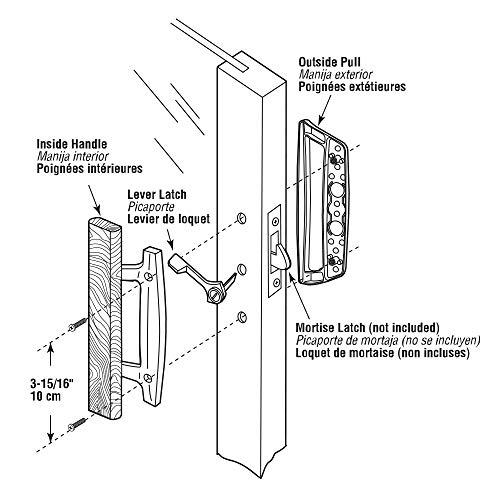 Outside Pull
Manija exterior
Poignées extétieures

Inside Handle
Manija interior
Poignées intérieures

Lever Latch
Picaporte
Levier de loquet

Mortise Latch (not included)
Picaporte de mortaja (no se incluyen)
Loquet de mortaise (non incluses)

3-15/16"
10 cm