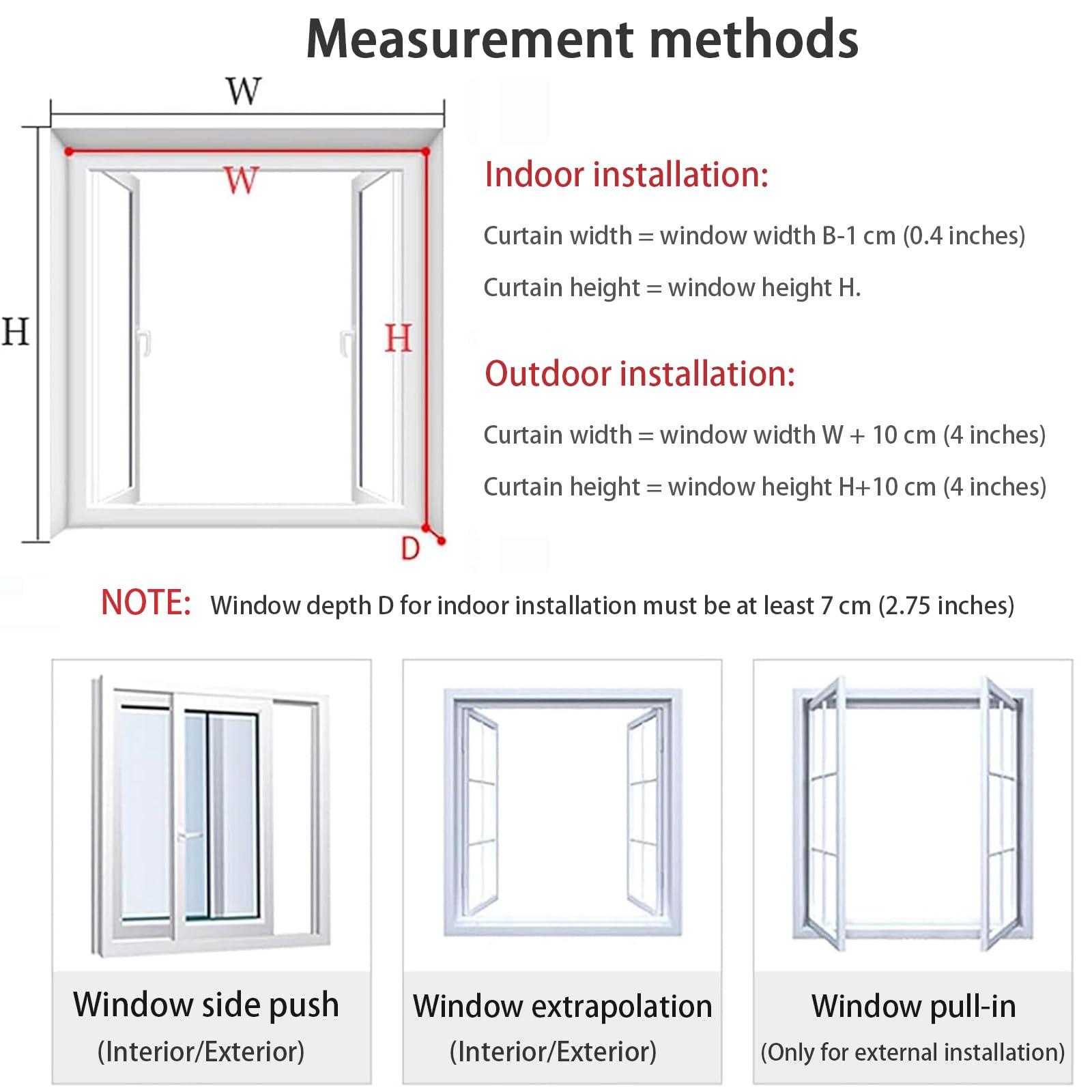 Measurement methods

W

W

H

H

D

Indoor installation:

Curtain width = window width B-1 cm (0.4 inches)

Curtain height = window height H.

Outdoor installation:

Curtain width = window width W + 10 cm (4 inches)

Curtain height = window height H+10 cm (4 inches)

NOTE: Window depth D for indoor installation must be at least 7 cm (2.75 inches)

Window side push
(Interior/Exterior)

Window extrapolation
(Interior/Exterior)

Window pull-in
(Only for external installation)