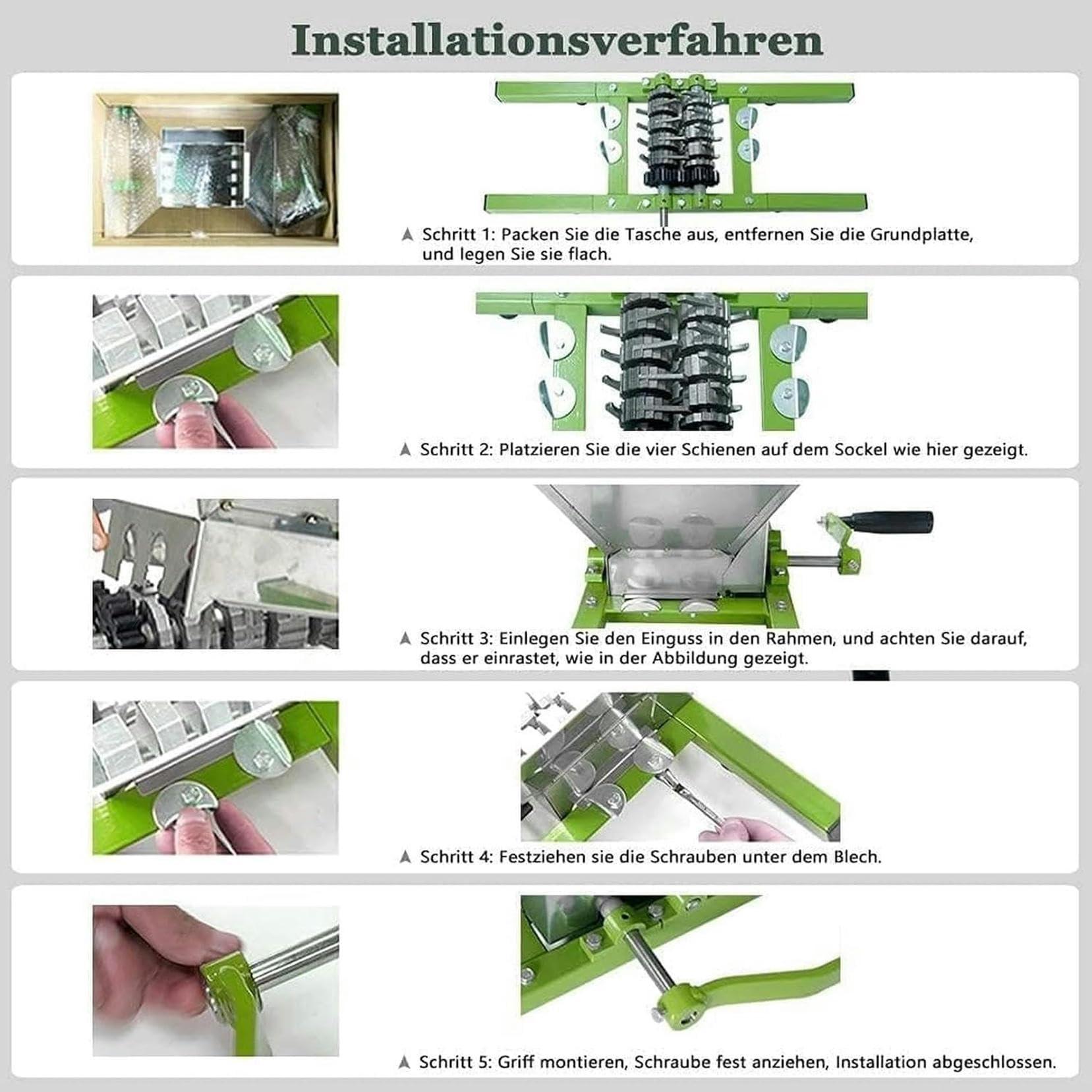 Installationsverfahren

▲ Schritt 1: Packen Sie die Tasche aus, entfernen Sie die Grundplatte, und legen Sie sie flach.

▲ Schritt 2: Platzieren Sie die vier Schienen auf dem Sockel wie hier gezeigt.

▲ Schritt 3: Einlegen Sie den Einguss in den Rahmen, und achten Sie darauf, dass er einrastet, wie in der Abbildung gezeigt.

▲ Schritt 4: Festziehen sie die Schrauben unter dem Blech.

▲ Schritt 5: Griff montieren, Schraube fest anziehen, Installation abgeschlossen.