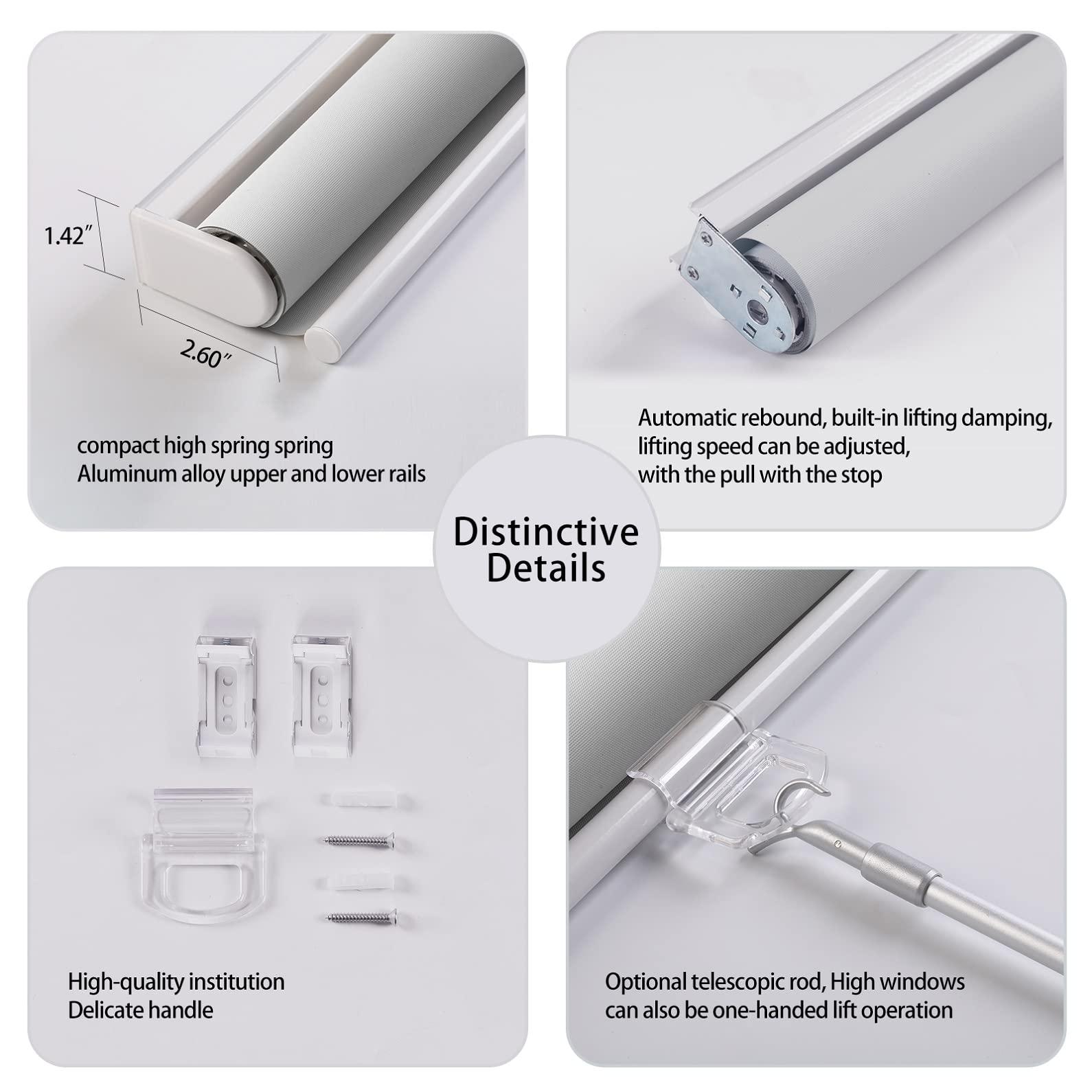 1.42″

2.60″

compact high spring spring
Aluminum alloy upper and lower rails

Automatic rebound, built-in lifting damping, lifting speed can be adjusted, with the pull with the stop

Distinctive Details

High-quality institution
Delicate handle

Optional telescopic rod, High windows can also be one-handed lift operation