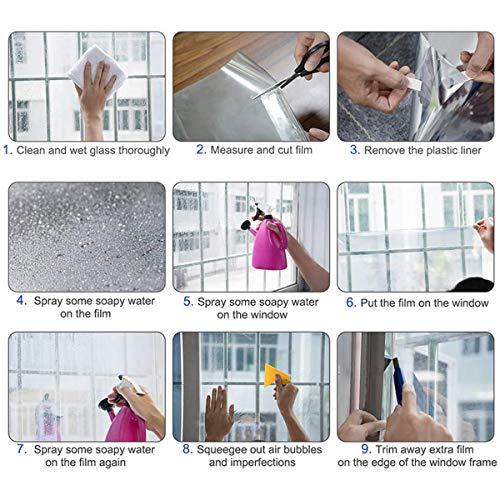 1. Clean and wet glass thoroughly

2. Measure and cut film

3. Remove the plastic liner

4. Spray some soapy water on the film

5. Spray some soapy water on the window

6. Put the film on the window

7. Spray some soapy water on the film again

8. Squeegee out air bubbles and imperfections

9. Trim away extra film on the edge of the window frame