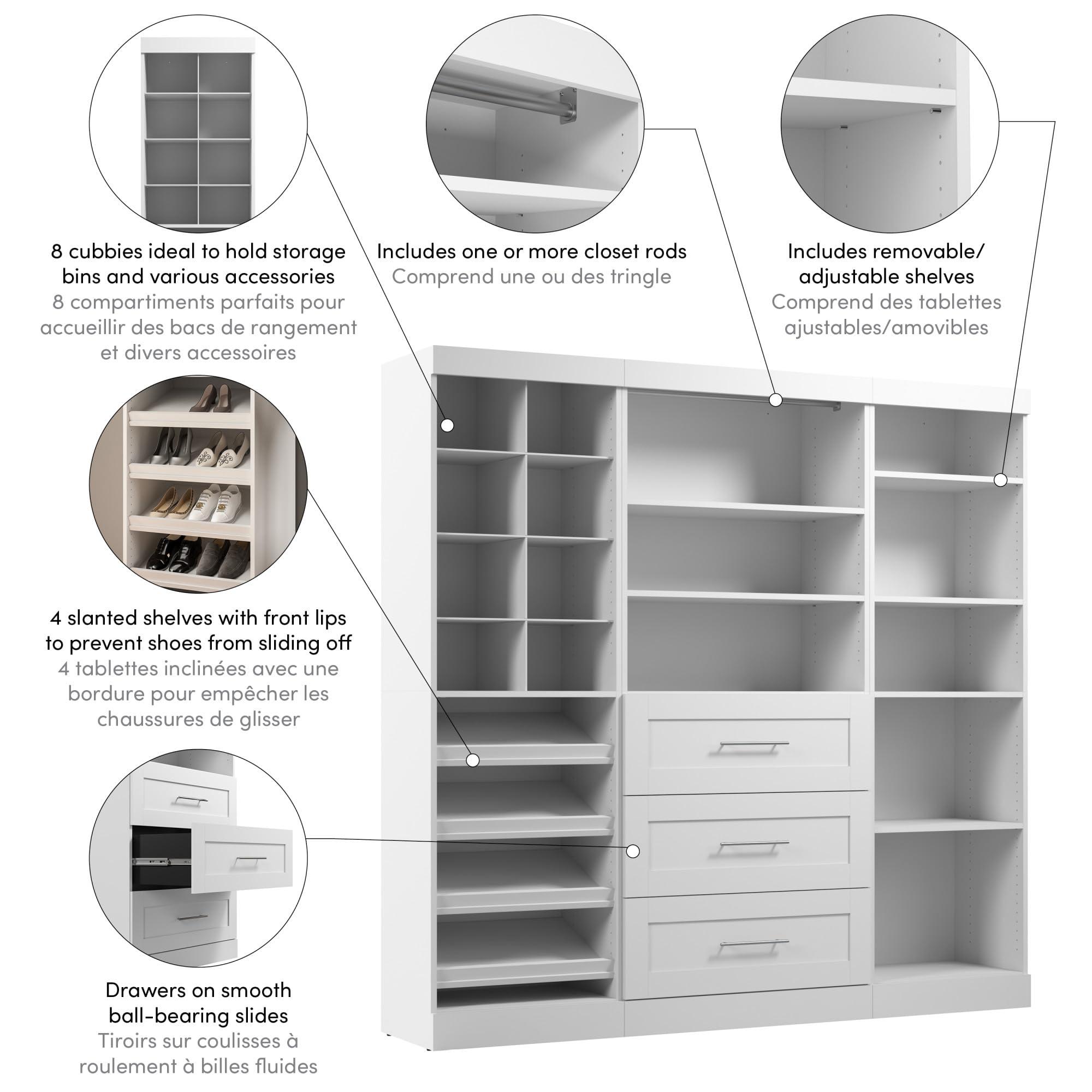 8 cubbies ideal to hold storage bins and various accessories
8 compartiments parfaits pour accueillir des bacs de rangement et divers accessoires

Includes one or more closet rods
Comprend une ou des tringle

Includes removable/ adjustable shelves
Comprend des tablettes ajustables/amovibles

4 slanted shelves with front lips to prevent shoes from sliding off
4 tablettes inclinées avec une bordure pour empêcher les chaussures de glisser

Drawers on smooth ball-bearing slides
Tiroirs sur coulisses à roulement à billes fluides