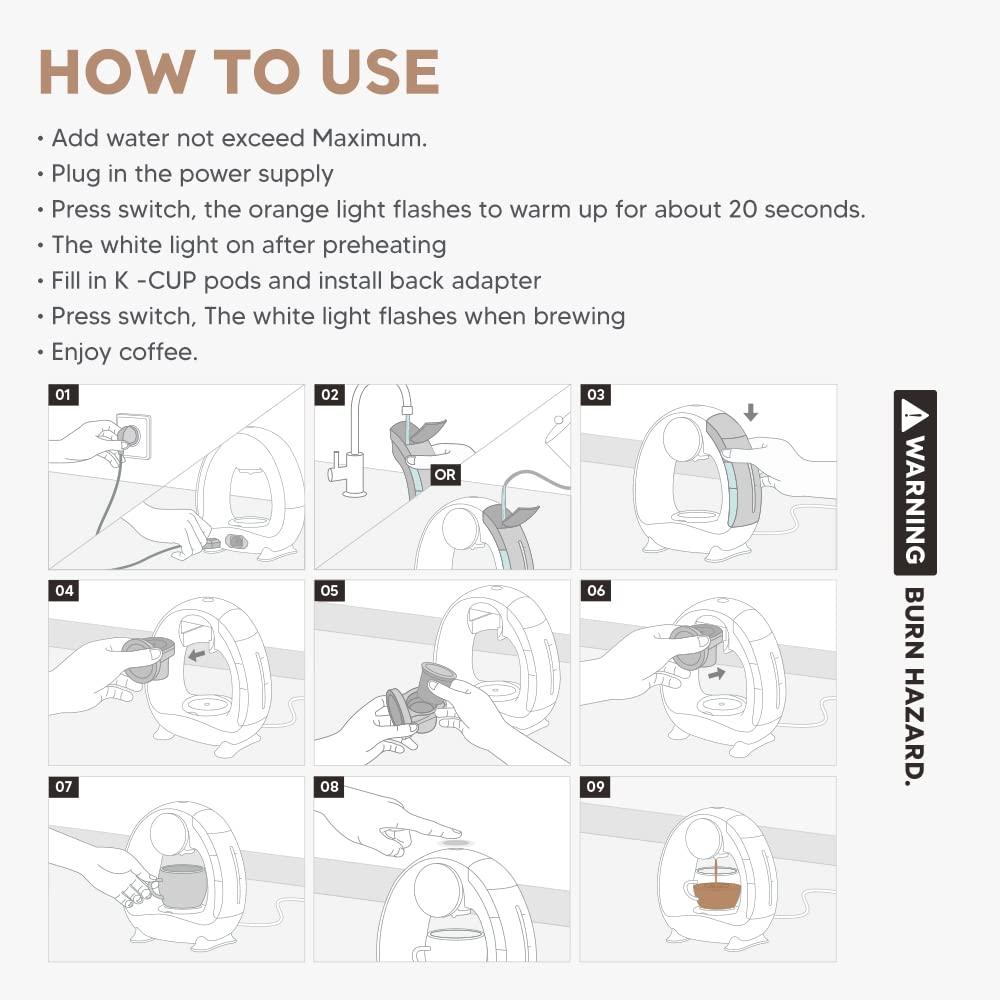 HOW TO USE

• Add water not exceed Maximum.
• Plug in the power supply
• Press switch, the orange light flashes to warm up for about 20 seconds.
• The white light on after preheating
• Fill in K -CUP pods and install back adapter
• Press switch, The white light flashes when brewing
• Enjoy coffee.

01

02

OR

03

04

05

06

07

08

09

WARNING

BURN HAZARD.