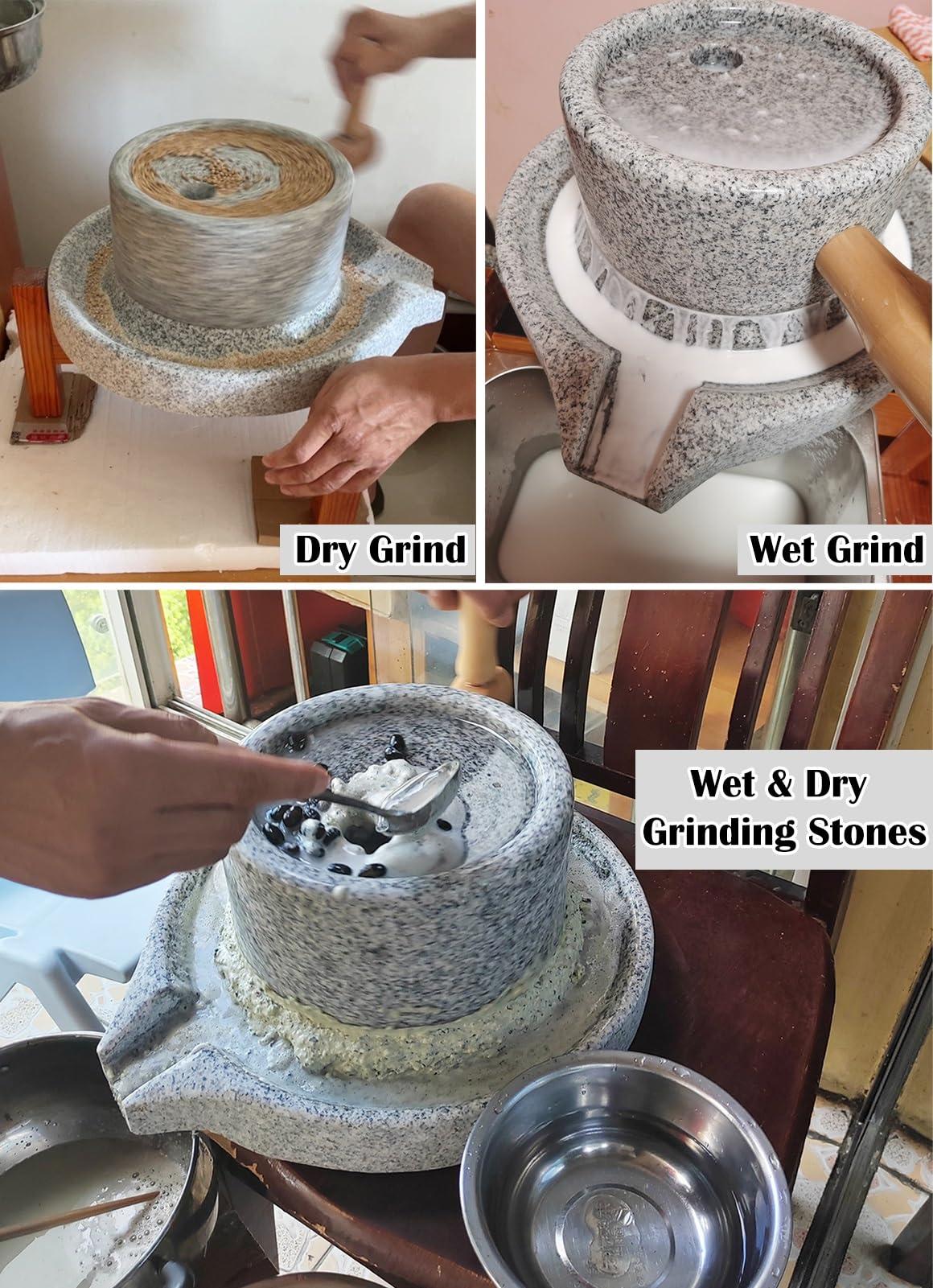 Dry Grind

Wet Grind

Wet & Dry
Grinding Stones