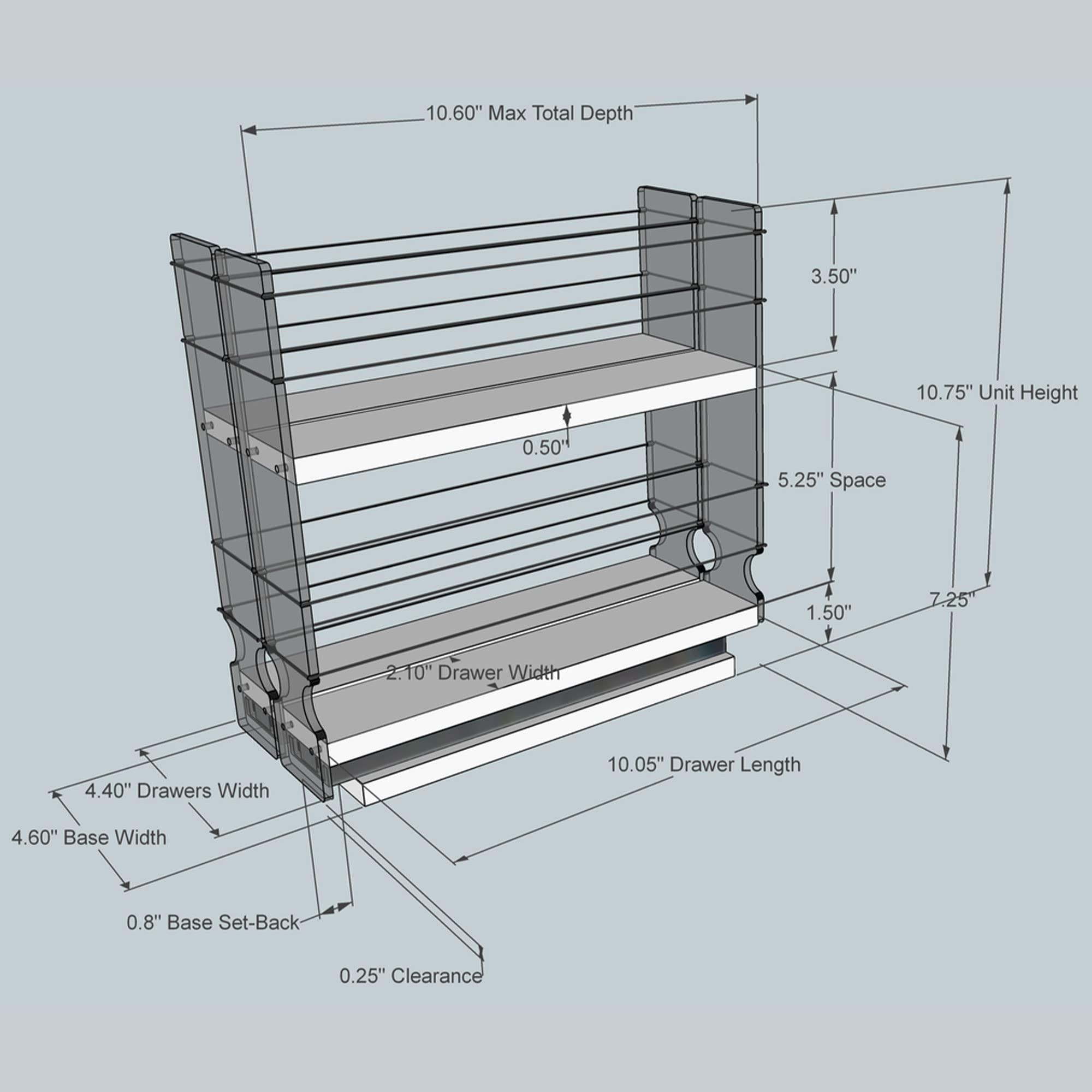 10.60" Max Total Depth

3.50"

10.75" Unit Height

0.50"

5.25" Space

7.25"

1.50"

2.10" Drawer Width

10.05" Drawer Length

4.40" Drawers Width

4.60" Base Width

0.8" Base Set-Back

0.25" Clearance