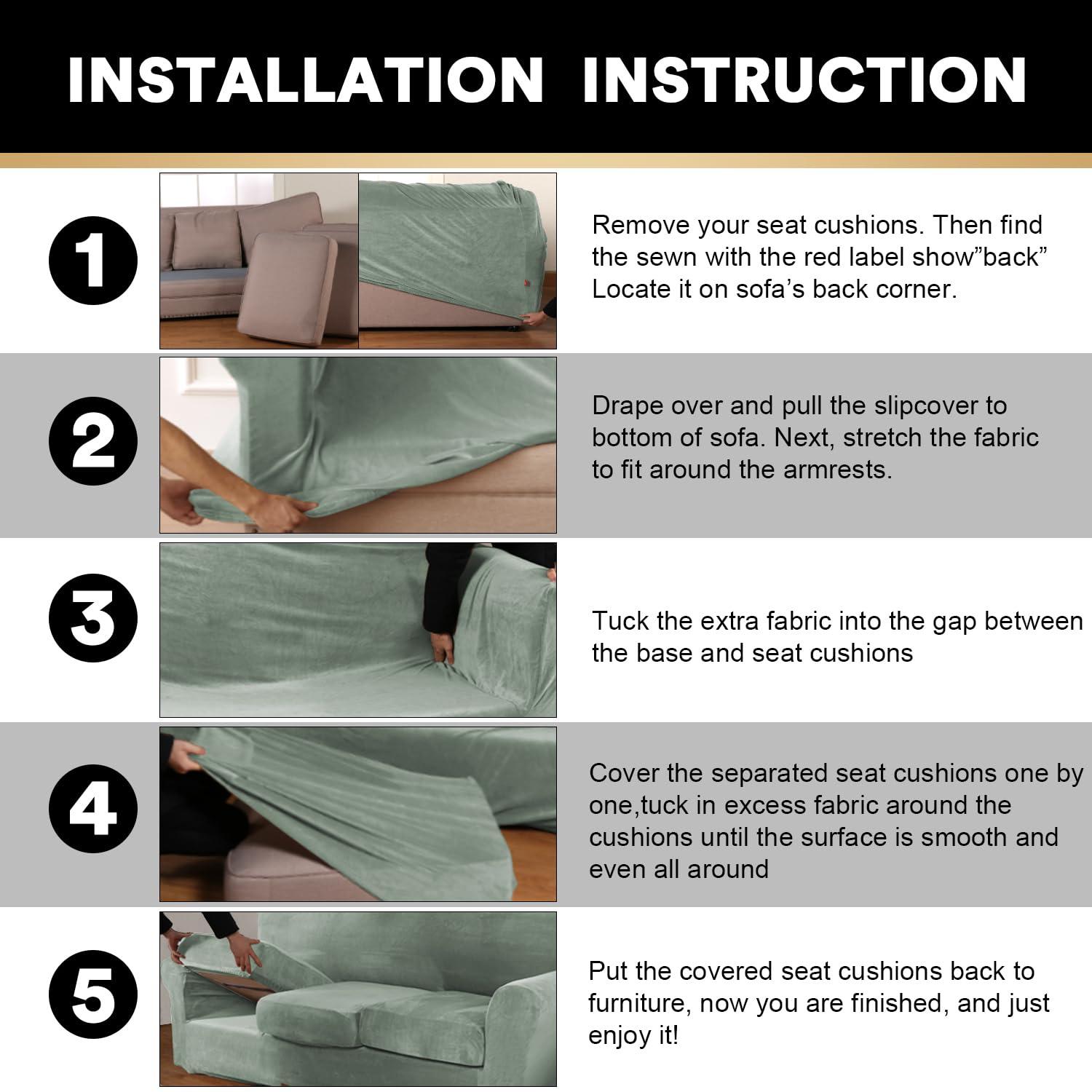 INSTALLATION INSTRUCTION

1

Remove your seat cushions. Then find the sewn with the red label show”back” Locate it on sofa’s back corner.

2

Drape over and pull the slipcover to bottom of sofa. Next, stretch the fabric to fit around the armrests.

3

Tuck the extra fabric into the gap between the base and seat cushions

4

Cover the separated seat cushions one by one,tuck in excess fabric around the cushions until the surface is smooth and even all around

5

Put the covered seat cushions back to furniture, now you are finished, and just enjoy it!