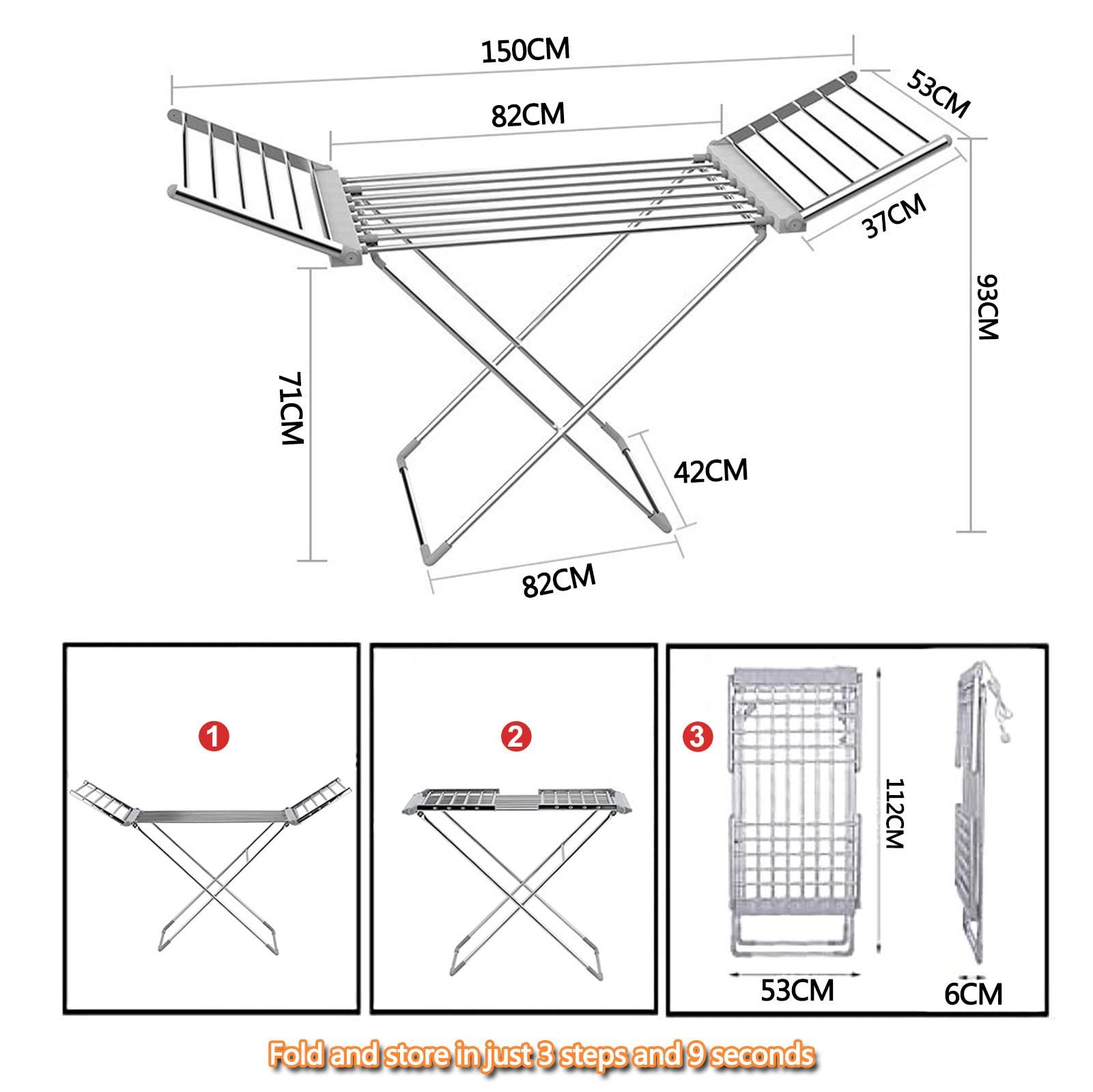 150CM

82CM

53CM

37CM

93CM

71CM

42CM

82CM

1

2

3

112CM

53CM

6CM

Fold and store in just 3 steps and 9 seconds