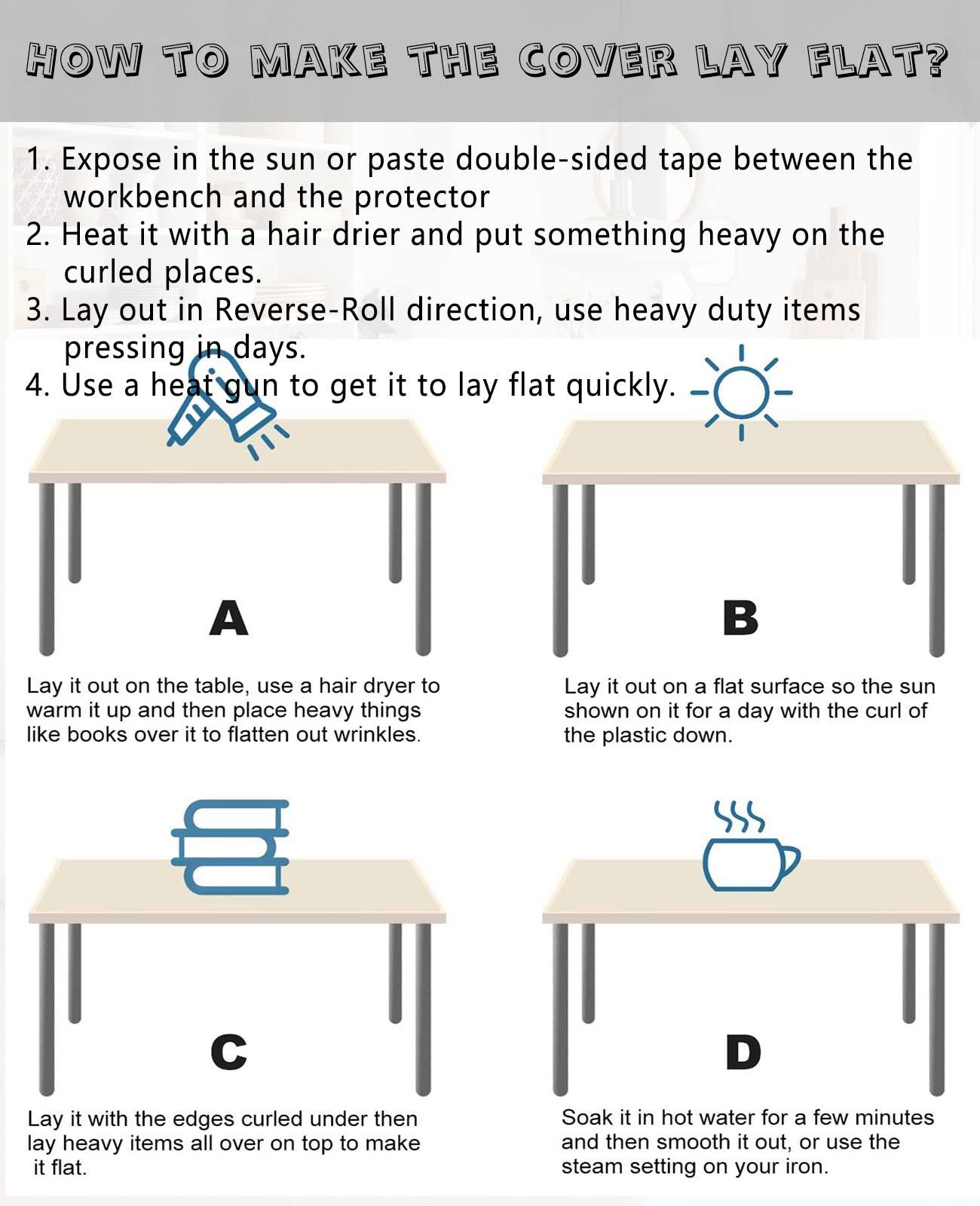 HOW TO MAKE THE COVER LAY FLAT?

1. Expose in the sun or paste double-sided tape between the workbench and the protector
2. Heat it with a hair drier and put something heavy on the curled places.
3. Lay out in Reverse-Roll direction, use heavy duty items pressing in days.
4. Use a heat gun to get it to lay flat quickly.

A

Lay it out on the table, use a hair dryer to warm it up and then place heavy things like books over it to flatten out wrinkles.

B

Lay it out on a flat surface so the sun shown on it for a day with the curl of the plastic down.

C

Lay it with the edges curled under then lay heavy items all over on top to make it flat.

D

Soak it in hot water for a few minutes and then smooth it out, or use the steam setting on your iron.