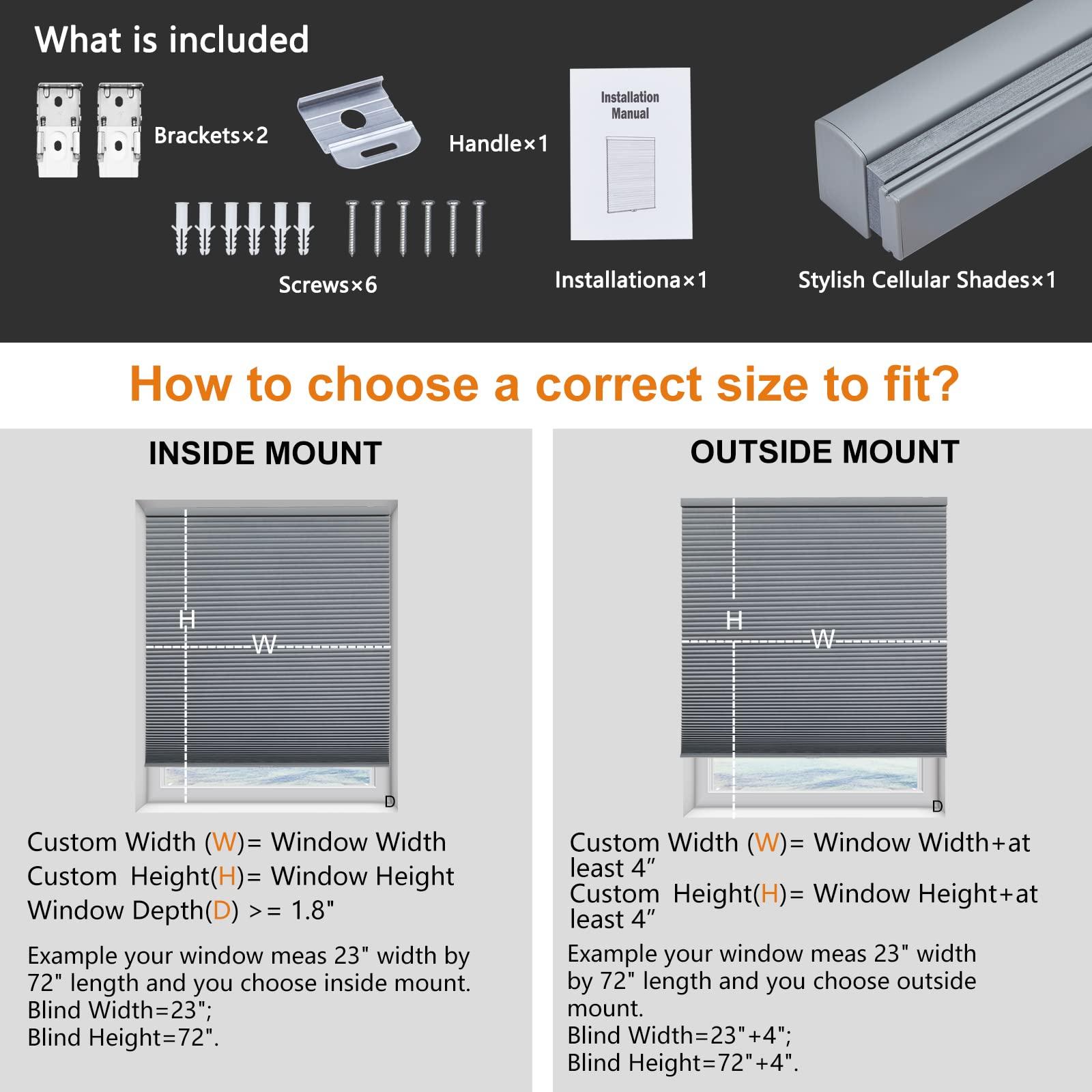 What is included

Brackets×2

Handle×1

Installation Manual

Screws×6

Installationa×1

Stylish Cellular Shades×1

How to choose a correct size to fit?

INSIDE MOUNT

H

W

D

Custom Width (W)= Window Width
Custom Height(H)= Window Height
Window Depth(D) >= 1.8"

Example your window meas 23" width by 72" length and you choose inside mount.
Blind Width=23";
Blind Height=72".

OUTSIDE MOUNT

H

W

D

Custom Width (W)= Window Width+at least 4”
Custom Height(H)= Window Height+at least 4”

Example your window meas 23" width by 72" length and you choose outside mount.
Blind Width=23"+4";
Blind Height=72"+4".