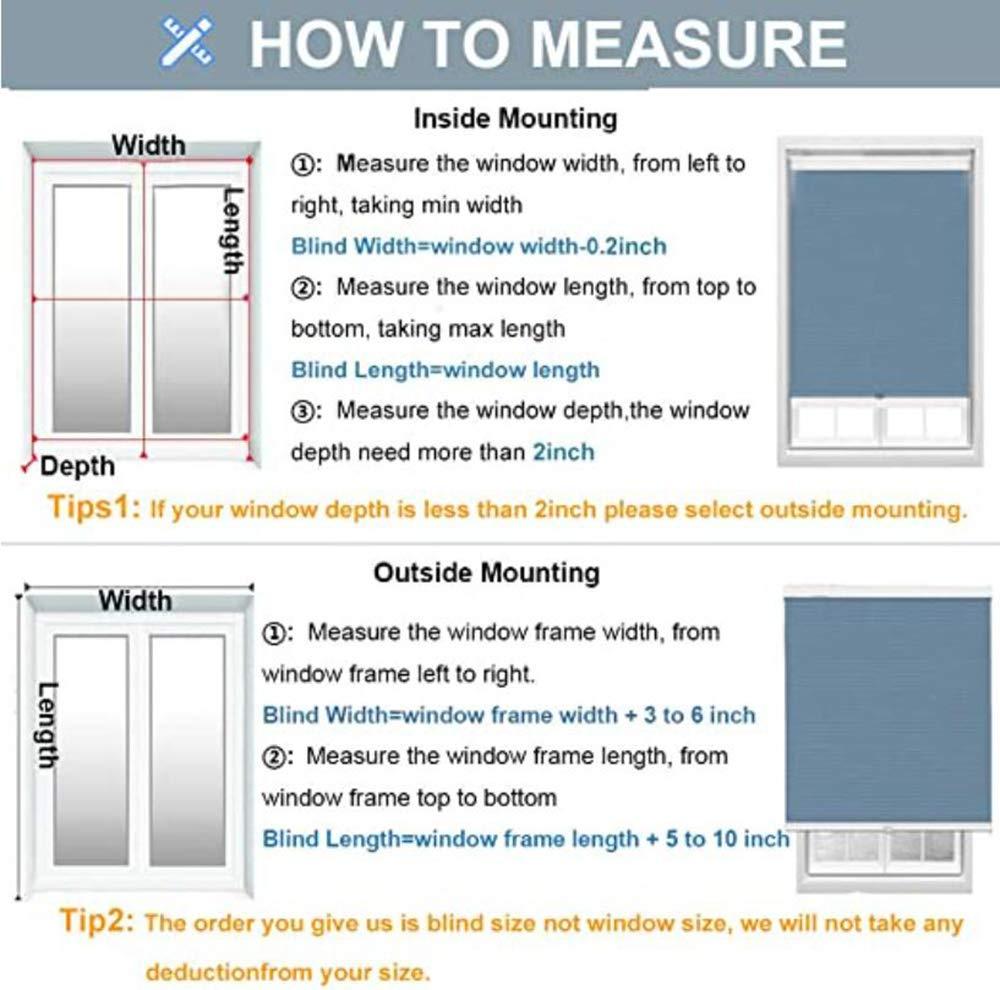 HOW TO MEASURE

Inside Mounting

Width
Length
Depth

①: Measure the window width, from left to right, taking min width
Blind Width=window width-0.2inch
②: Measure the window length, from top to bottom, taking max length
Blind Length=window length
③: Measure the window depth,the window depth need more than 2inch

Tips1: If your window depth is less than 2inch please select outside mounting.

Outside Mounting

Width
Length

①: Measure the window frame width, from window frame left to right.
Blind Width=window frame width + 3 to 6 inch
②: Measure the window frame length, from window frame top to bottom
Blind Length=window frame length + 5 to 10 inch

Tip2: The order you give us is blind size not window size, we will not take any deductionfrom your size.