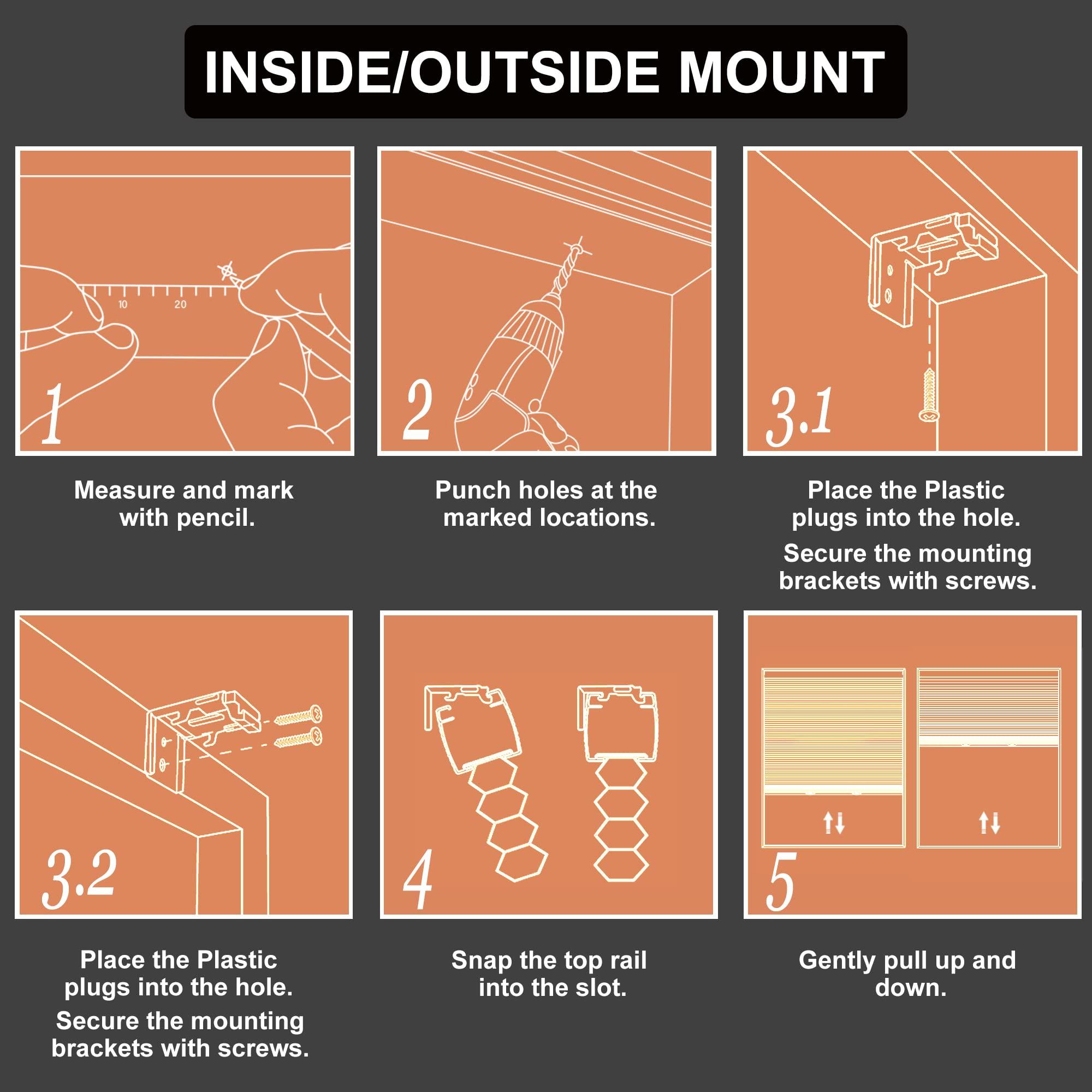 INSIDE/OUTSIDE MOUNT

10 20

1

Measure and mark with pencil.

2

Punch holes at the marked locations.

3.1

Place the Plastic plugs into the hole.

Secure the mounting brackets with screws.

3.2

Place the Plastic plugs into the hole.

Secure the mounting brackets with screws.

4

Snap the top rail into the slot.

5

Gently pull up and down.