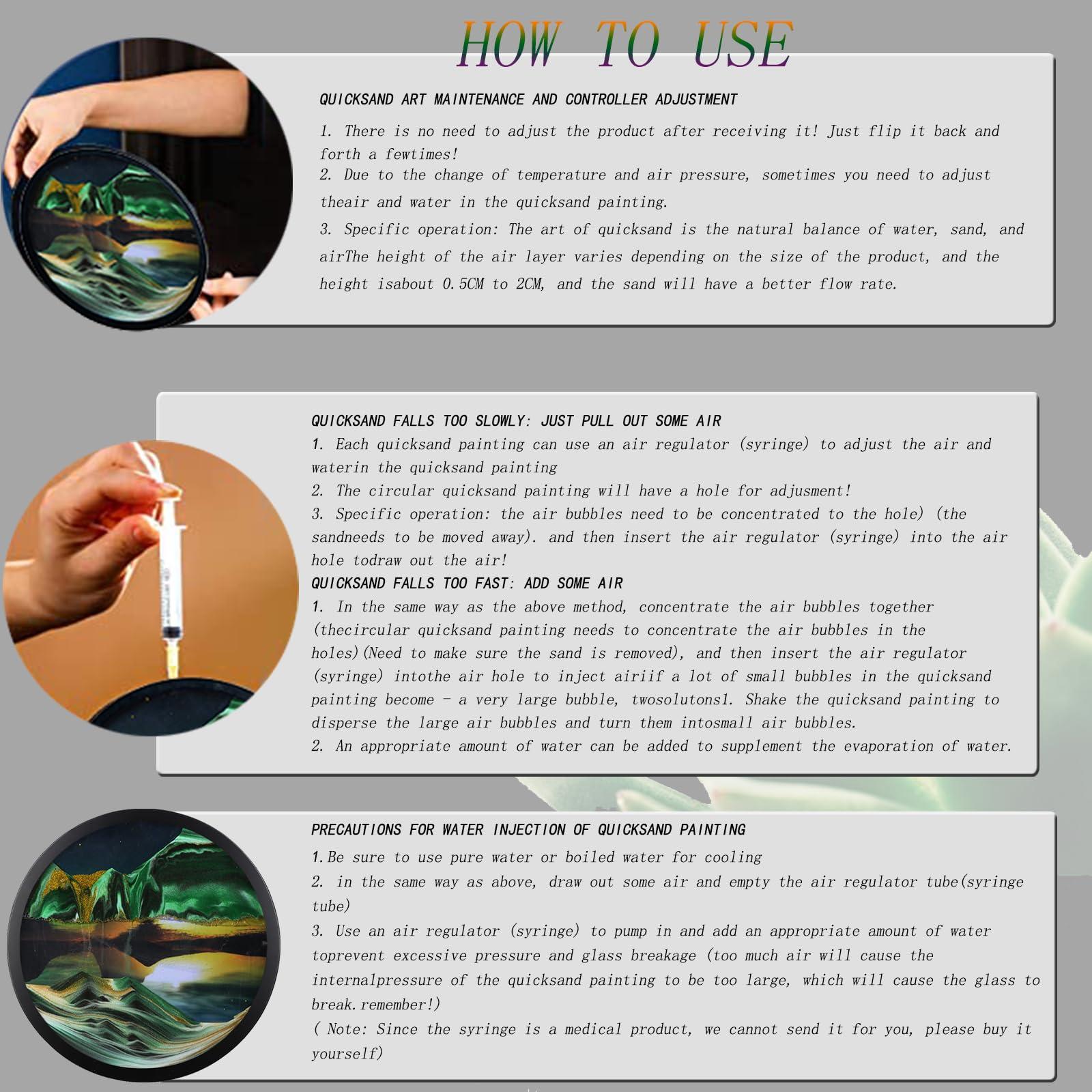 HOW TO USE

QUICKSAND ART MAINTENANCE AND CONTROLLER ADJUSTMENT

1. There is no need to adjust the product after receiving it! Just flip it back and forth a fewtimes!
2. Due to the change of temperature and air pressure, sometimes you need to adjust theair and water in the quicksand painting.
3. Specific operation: The art of quicksand is the natural balance of water, sand, and airThe height of the air layer varies depending on the size of the product, and the height isabout 0.5CM to 2CM, and the sand will have a better flow rate.

QUICKSAND FALLS TOO SLOWLY: JUST PULL OUT SOME AIR
1. Each quicksand painting can use an air regulator (syringe) to adjust the air and waterin the quicksand painting
2. The circular quicksand painting will have a hole for adjusment!
3. Specific operation: the air bubbles need to be concentrated to the hole) (the sandneeds to be moved away). and then insert the air regulator (syringe) into the air hole todraw out the air!
QUICKSAND FALLS TOO FAST: ADD SOME AIR
1. In the same way as the above method, concentrate the air bubbles together (thecircular quicksand painting needs to concentrate the air bubbles in the holes)(Need to make sure the sand is removed), and then insert the air regulator (syringe) intothe air hole to inject airiif a lot of small bubbles in the quicksand painting become - a very large bubble, twosolutons1. Shake the quicksand painting to disperse the large air bubbles and turn them intosmall air bubbles.
2. An appropriate amount of water can be added to supplement the evaporation of water.

PRECAUTIONS FOR WATER INJECTION OF QUICKSAND PAINTING
1.Be sure to use pure water or boiled water for cooling
2. in the same way as above, draw out some air and empty the air regulator tube(syringe tube)
3. Use an air regulator (syringe) to pump in and add an appropriate amount of water toprevent excessive pressure and glass breakage (too much air will cause the internalpressure of the quicksand painting to be too large, which will cause the glass to break.remember!)
( Note: Since the syringe is a medical product, we cannot send it for you, please buy it yourself)