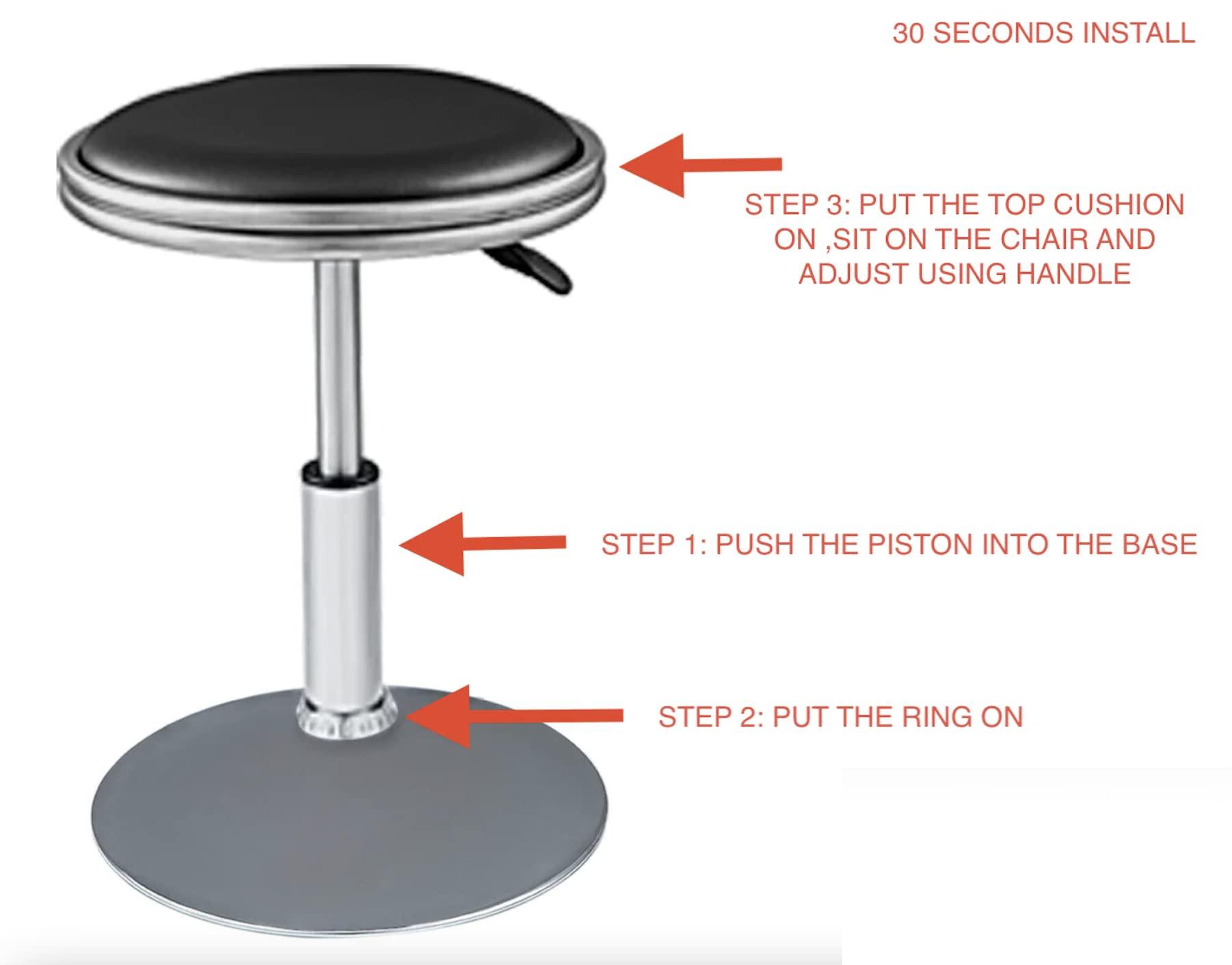 30 SECONDS INSTALL

STEP 3: PUT THE TOP CUSHION ON ,SIT ON THE CHAIR AND ADJUST USING HANDLE

STEP 1: PUSH THE PISTON INTO THE BASE

STEP 2: PUT THE RING ON