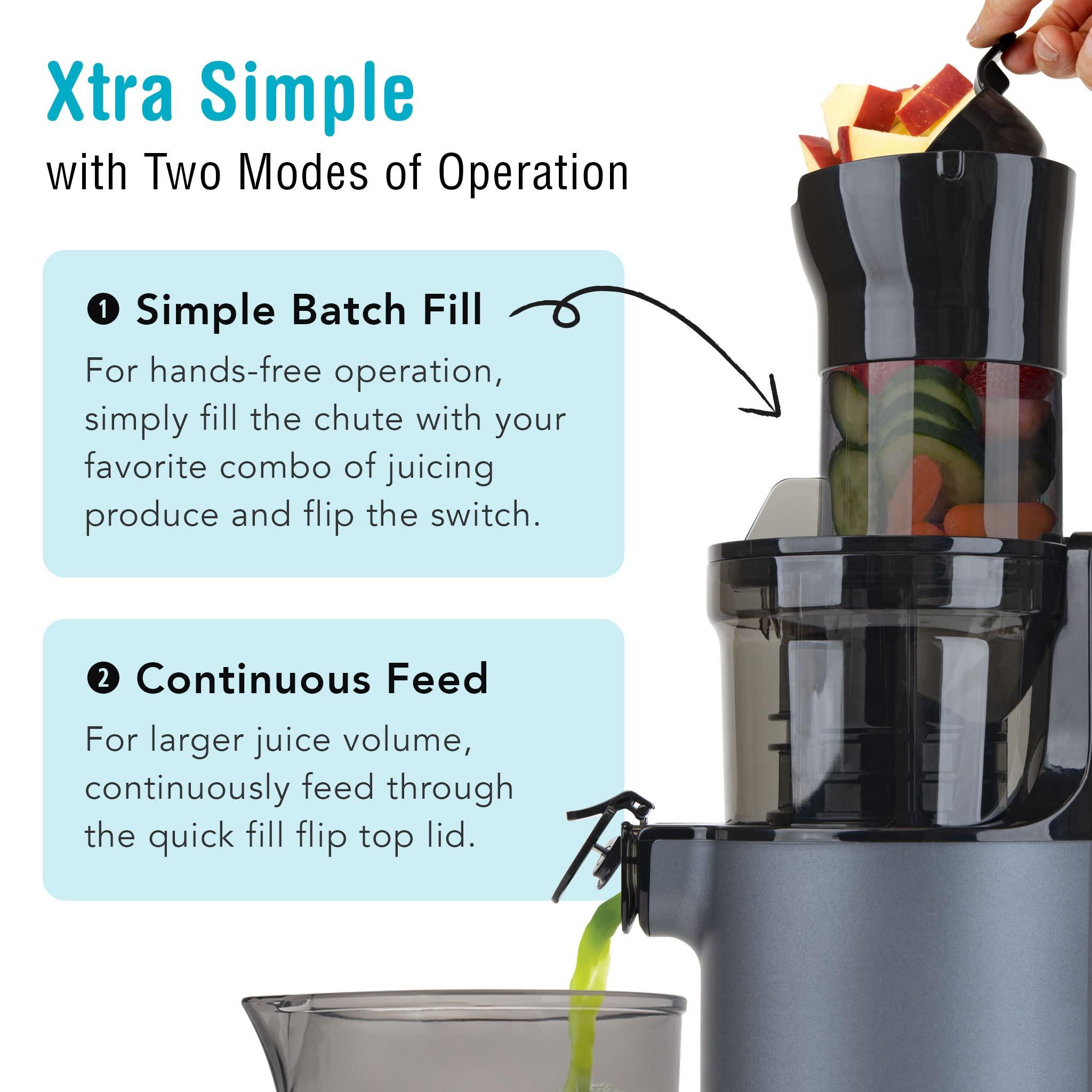 Xtra Simple
with Two Modes of Operation

❶ Simple Batch Fill
For hands-free operation, simply fill the chute with your favorite combo of juicing produce and flip the switch.

❷ Continuous Feed
For larger juice volume, continuously feed through the quick fill flip top lid.