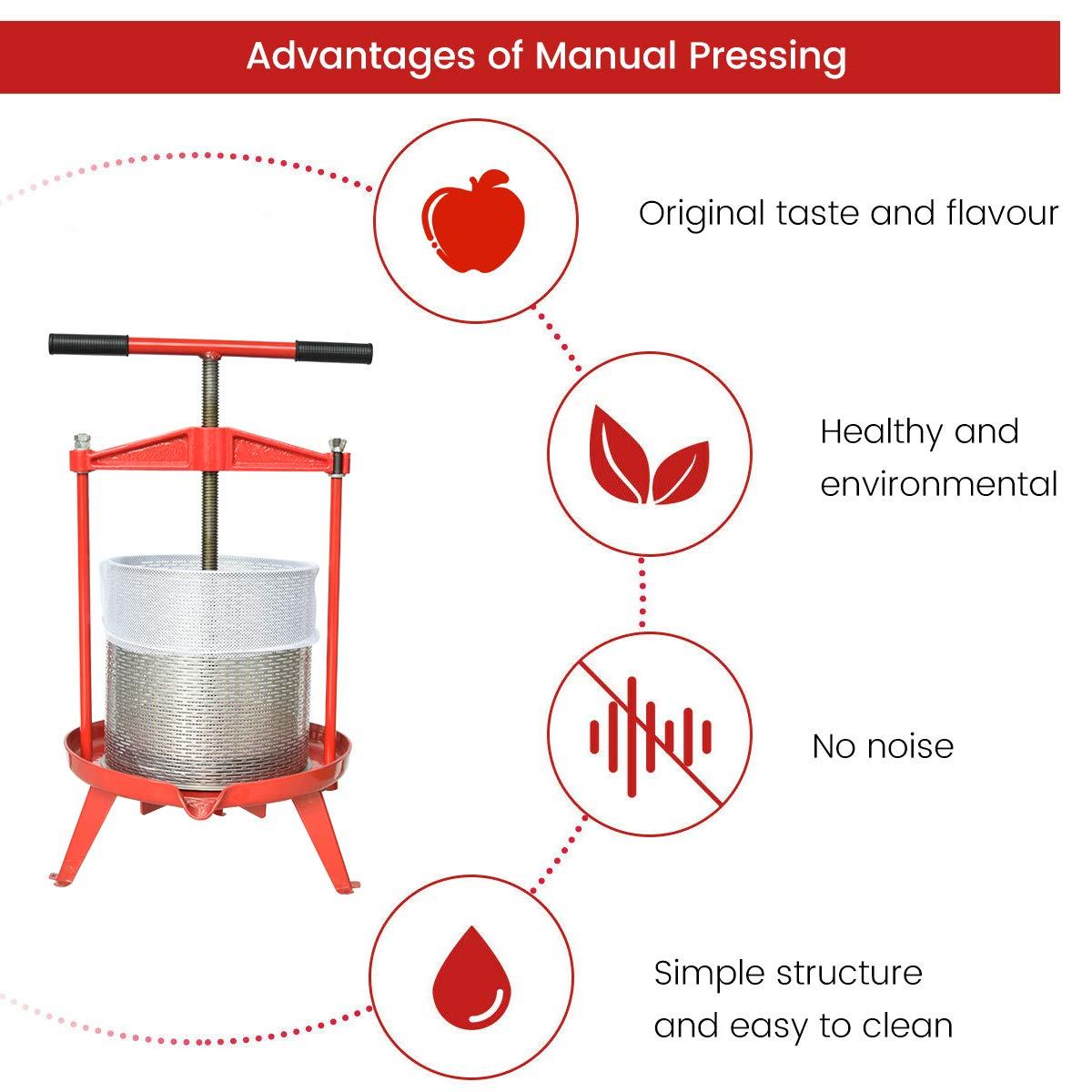 Advantages of Manual Pressing

Original taste and flavour

Healthy and environmental

No noise

Simple structure and easy to clean