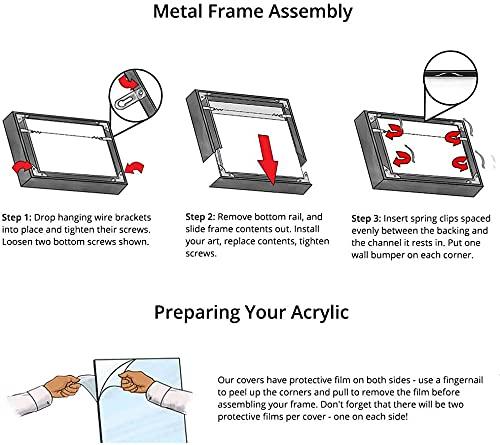 Metal Frame Assembly

Step 1: Drop hanging wire brackets into place and tighten their screws. Loosen two bottom screws shown.

Step 2: Remove bottom rail, and slide frame contents out. Install your art, replace contents, tighten screws.

Step 3: Insert spring clips spaced evenly between the backing and the channel it rests in. Put one wall bumper on each corner.

Preparing Your Acrylic

Our covers have protective film on both sides - use a fingernail to peel up the corners and pull to remove the film before assembling your frame. Don't forget that there will be two protective films per cover - one on each side!