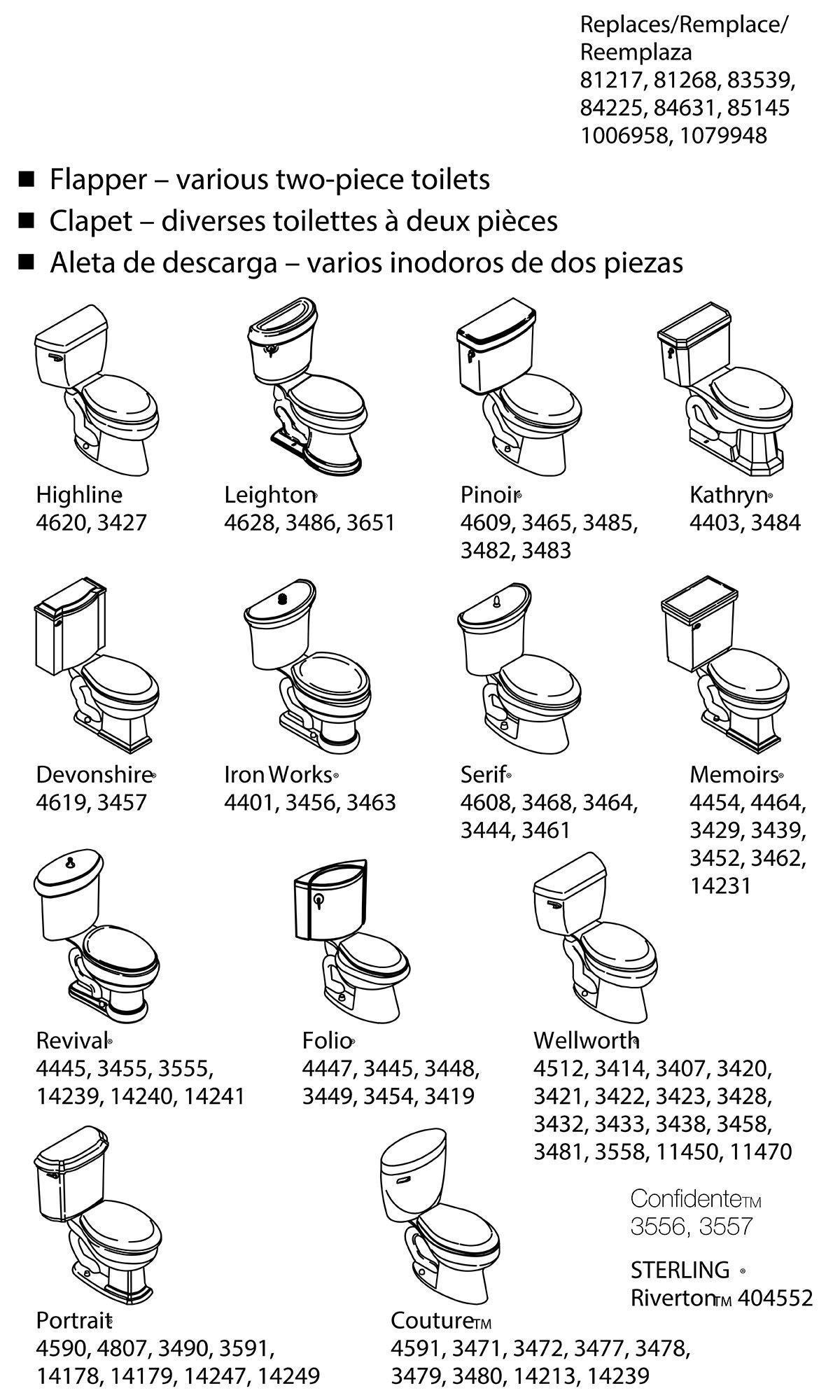 Replaces/Remplace/
Reemplaza
81217, 81268, 83539,
84225, 84631, 85145
1006958, 1079948

■ Flapper – various two-piece toilets
■ Clapet – diverses toilettes à deux pièces
■ Aleta de descarga – varios inodoros de dos piezas

Highline®
4620, 3427

Leighton®
4628, 3486, 3651

Pinoir®
4609, 3465, 3485,
3482, 3483

Kathryn®
4403, 3484

Devonshire®
4619, 3457

Iron Works®
4401, 3456, 3463

Serif®
4608, 3468, 3464,
3444, 3461

Memoirs®
4454, 4464,
3429, 3439,
3452, 3462,
14231

Revival®
4445, 3455, 3555,
14239, 14240, 14241

Folio®
4447, 3445, 3448,
3449, 3454, 3419

Wellworth®
4512, 3414, 3407, 3420,
3421, 3422, 3423, 3428,
3432, 3433, 3438, 3458,
3481, 3558, 11450, 11470

Confidente™
3556, 3557

STERLING ®
Riverton™ 404552

Portrait®
4590, 4807, 3490, 3591,
14178, 14179, 14247, 14249

Couture™
4591, 3471, 3472, 3477, 3478,
3479, 3480, 14213, 14239