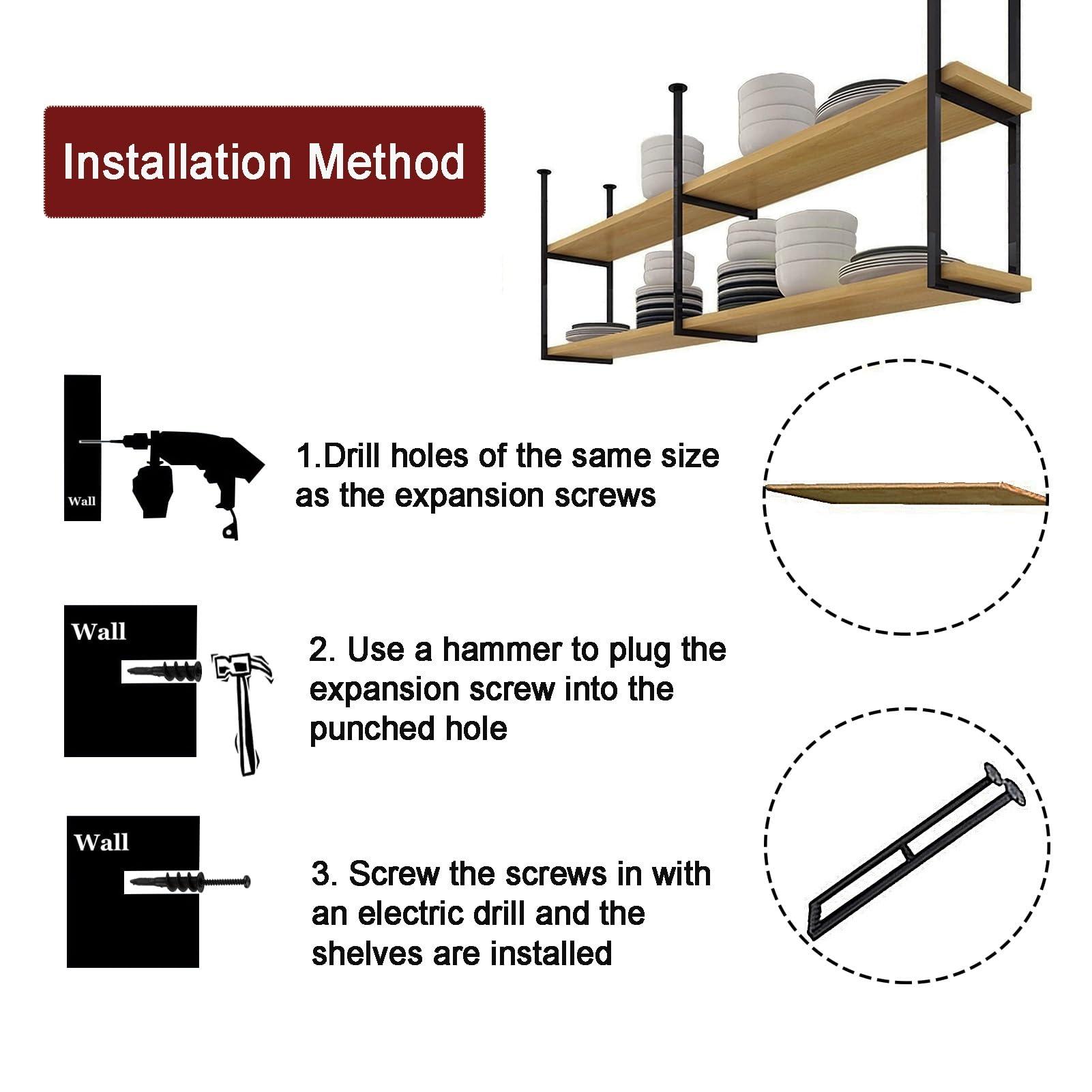 Installation Method

Wall

1.Drill holes of the same size as the expansion screws

Wall

2. Use a hammer to plug the expansion screw into the punched hole

Wall

3. Screw the screws in with an electric drill and the shelves are installed