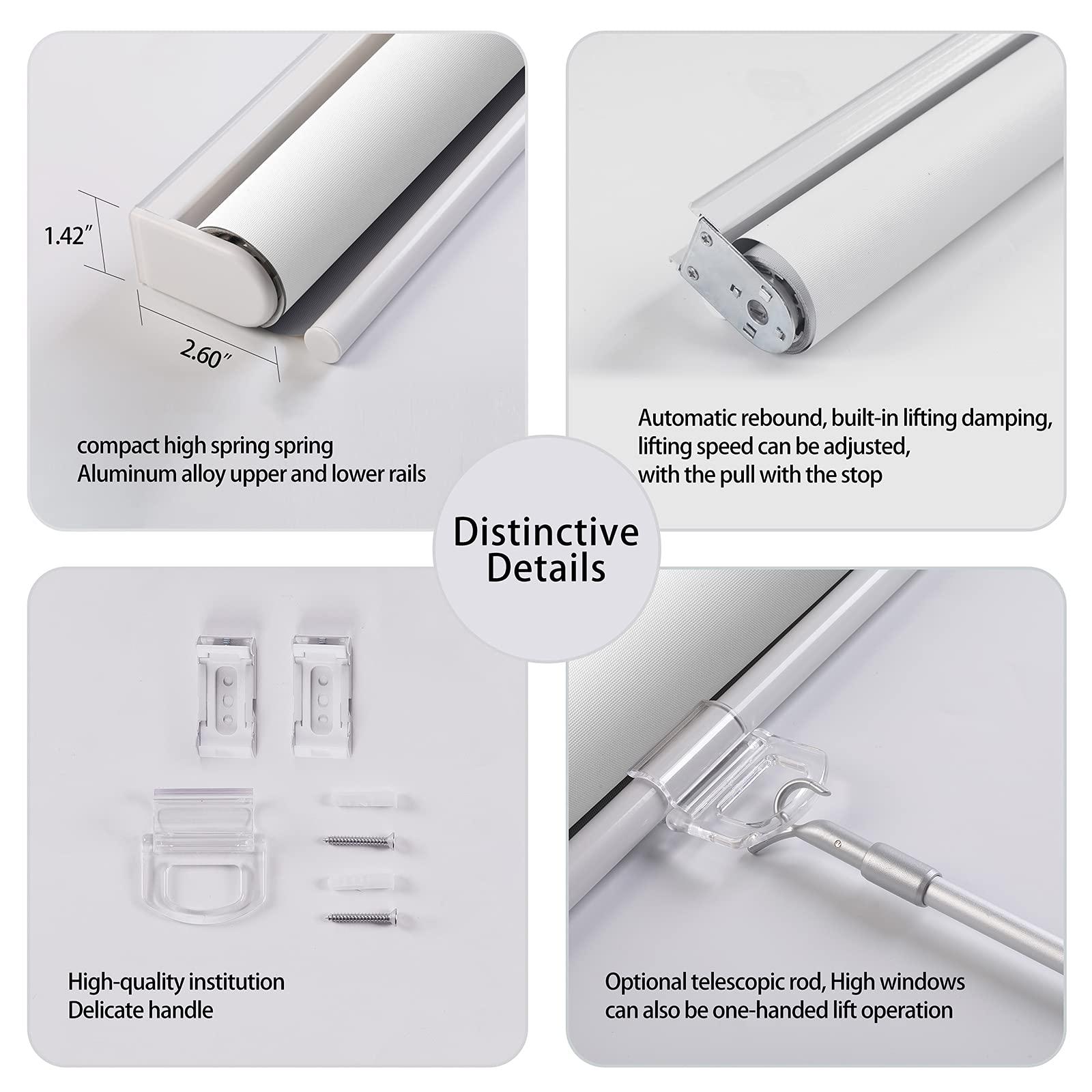 1.42″

2.60″

compact high spring spring
Aluminum alloy upper and lower rails

Automatic rebound, built-in lifting damping,
lifting speed can be adjusted,
with the pull with the stop

Distinctive Details

High-quality institution
Delicate handle

Optional telescopic rod, High windows
can also be one-handed lift operation