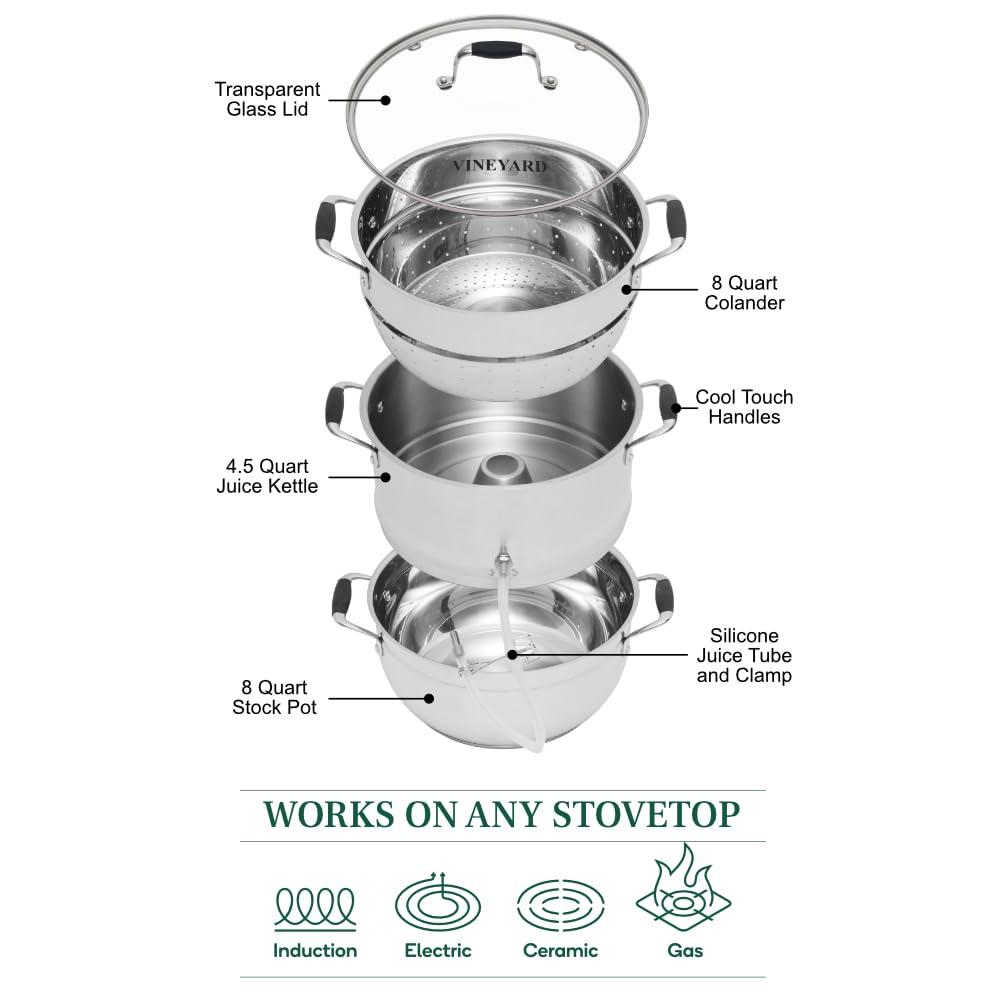 Transparent Glass Lid

VINEYARD

8 Quart Colander

Cool Touch Handles

4.5 Quart Juice Kettle

Silicone Juice Tube and Clamp

8 Quart Stock Pot

WORKS ON ANY STOVETOP

Induction

Electric

Ceramic

Gas