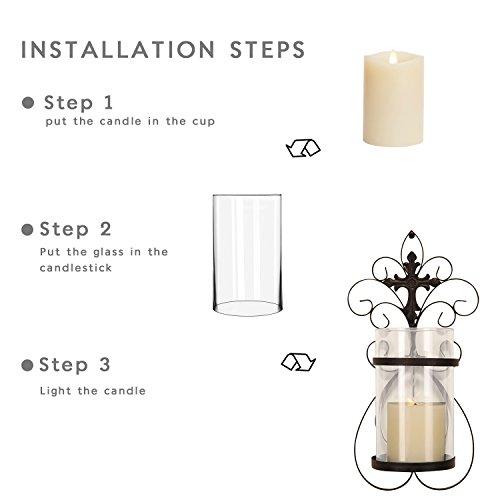 INSTALLATION STEPS

Step 1
put the candle in the cup

Step 2
Put the glass in the candlestick

Step 3
Light the candle