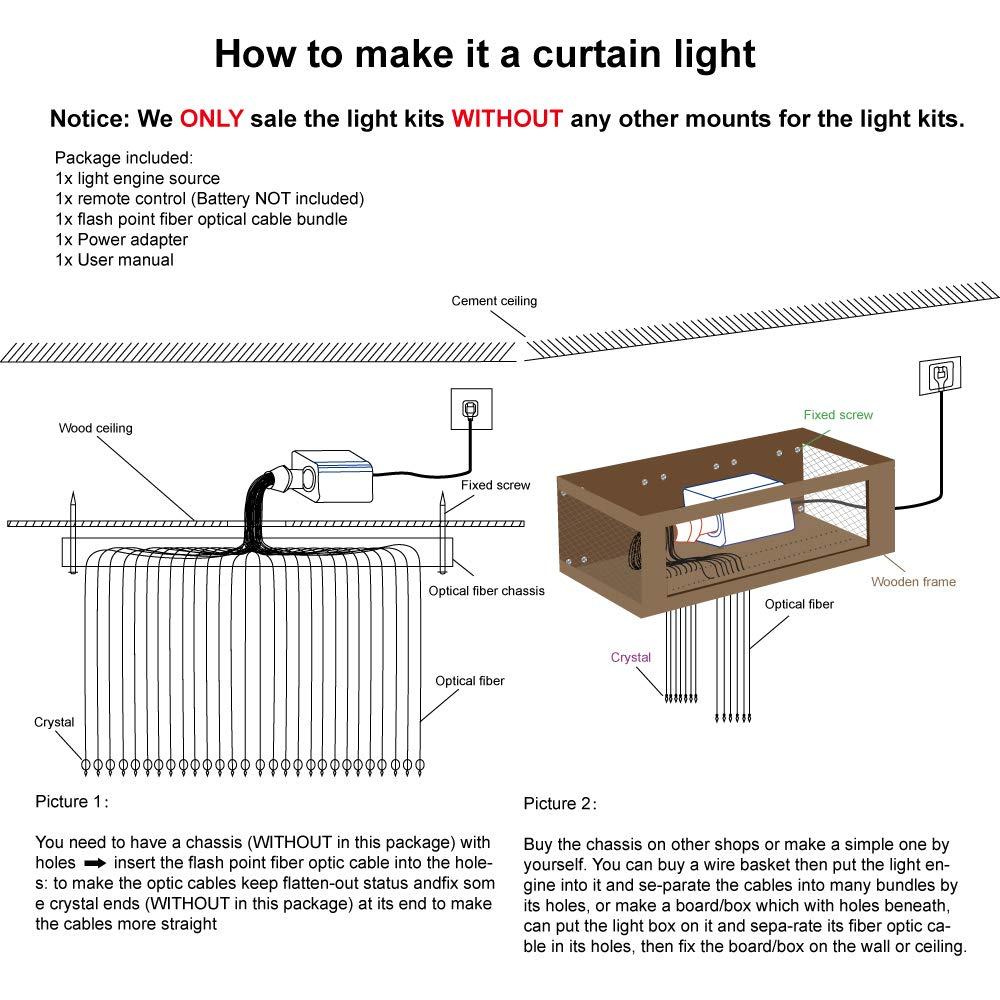 How to make it a curtain light

Notice: We ONLY sale the light kits WITHOUT any other mounts for the light kits.

Package included:
1x light engine source
1x remote control (Battery NOT included)
1x flash point fiber optical cable bundle
1x Power adapter
1x User manual

Cement ceiling

Wood ceiling

Fixed screw

Optical fiber chassis

Optical fiber

Crystal

Fixed screw

Wooden frame

Optical fiber

Crystal

Picture 1:

You need to have a chassis (WITHOUT in this package) with holes ➡ insert the flash point fiber optic cable into the holes: to make the optic cables keep flatten-out status andfix som e crystal ends (WITHOUT in this package) at its end to make the cables more straight

Picture 2:

Buy the chassis on other shops or make a simple one by yourself. You can buy a wire basket then put the light engine into it and se-parate the cables into many bundles by its holes, or make a board/box which with holes beneath, can put the light box on it and sepa-rate its fiber optic cable in its holes, then fix the board/box on the wall or ceiling.