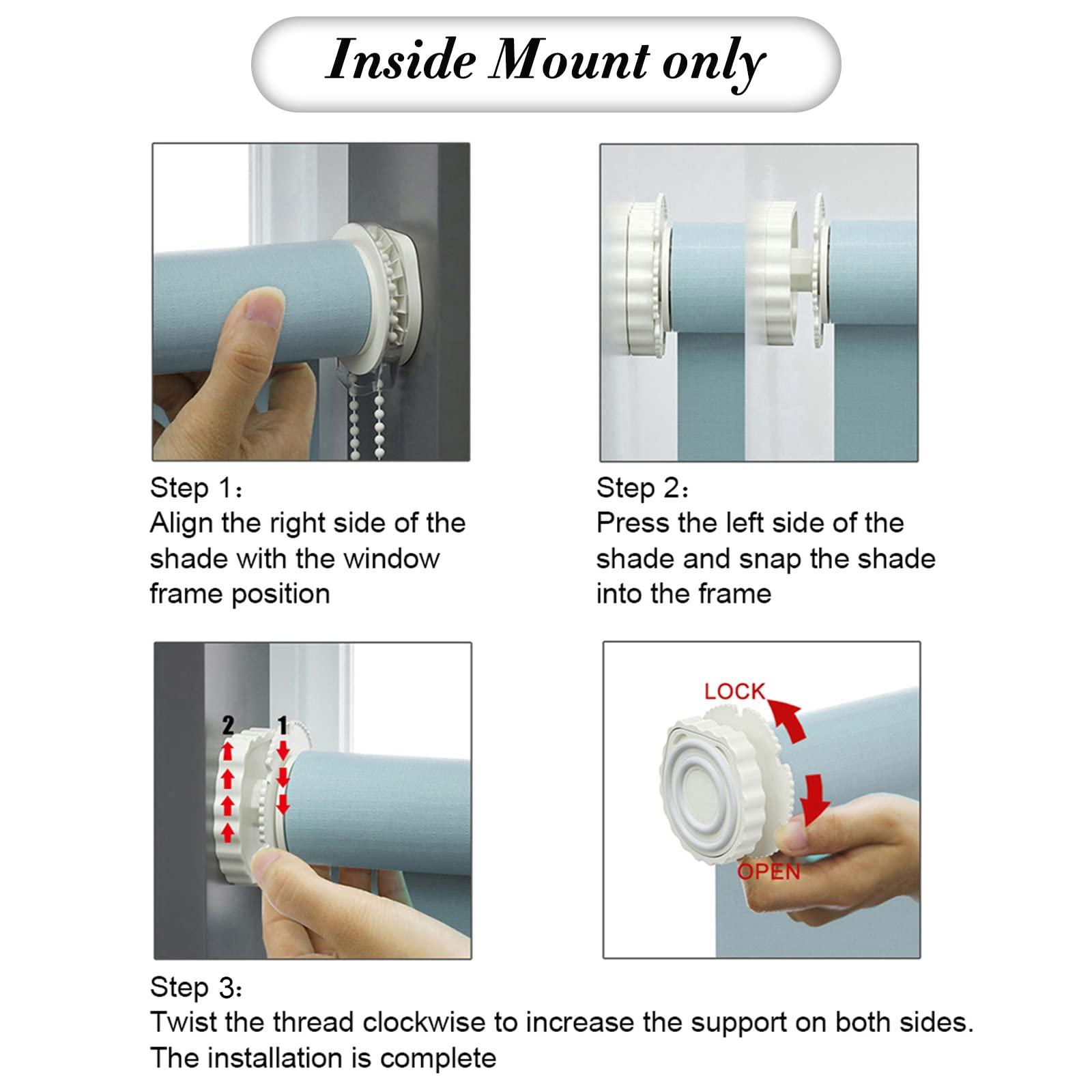 Inside Mount only

Step 1:
Align the right side of the shade with the window frame position

Step 2:
Press the left side of the shade and snap the shade into the frame

2 1

LOCK

OPEN

Step 3:
Twist the thread clockwise to increase the support on both sides.
The installation is complete