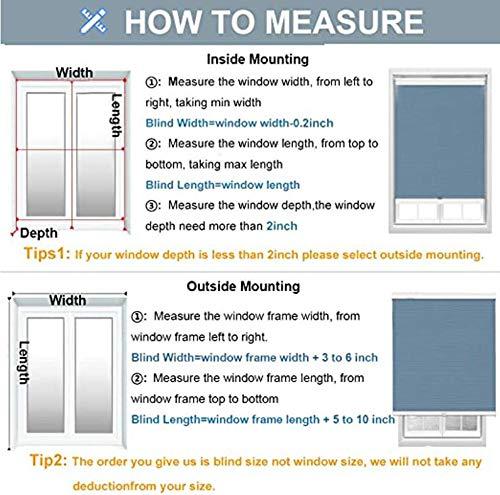 HOW TO MEASURE

Inside Mounting

Width

Length

Depth

①: Measure the window width, from left to right, taking min width

Blind Width=window width-0.2inch

②: Measure the window length, from top to bottom, taking max length

Blind Length=window length

③: Measure the window depth,the window depth need more than 2inch

Tips1: If your window depth is less than 2inch please select outside mounting.

Outside Mounting

Width

Length

①: Measure the window frame width, from window frame left to right.

Blind Width=window frame width + 3 to 6 inch

②: Measure the window frame length, from window frame top to bottom

Blind Length=window frame length + 5 to 10 inch

Tip2: The order you give us is blind size not window size, we will not take any deductionfrom your size.