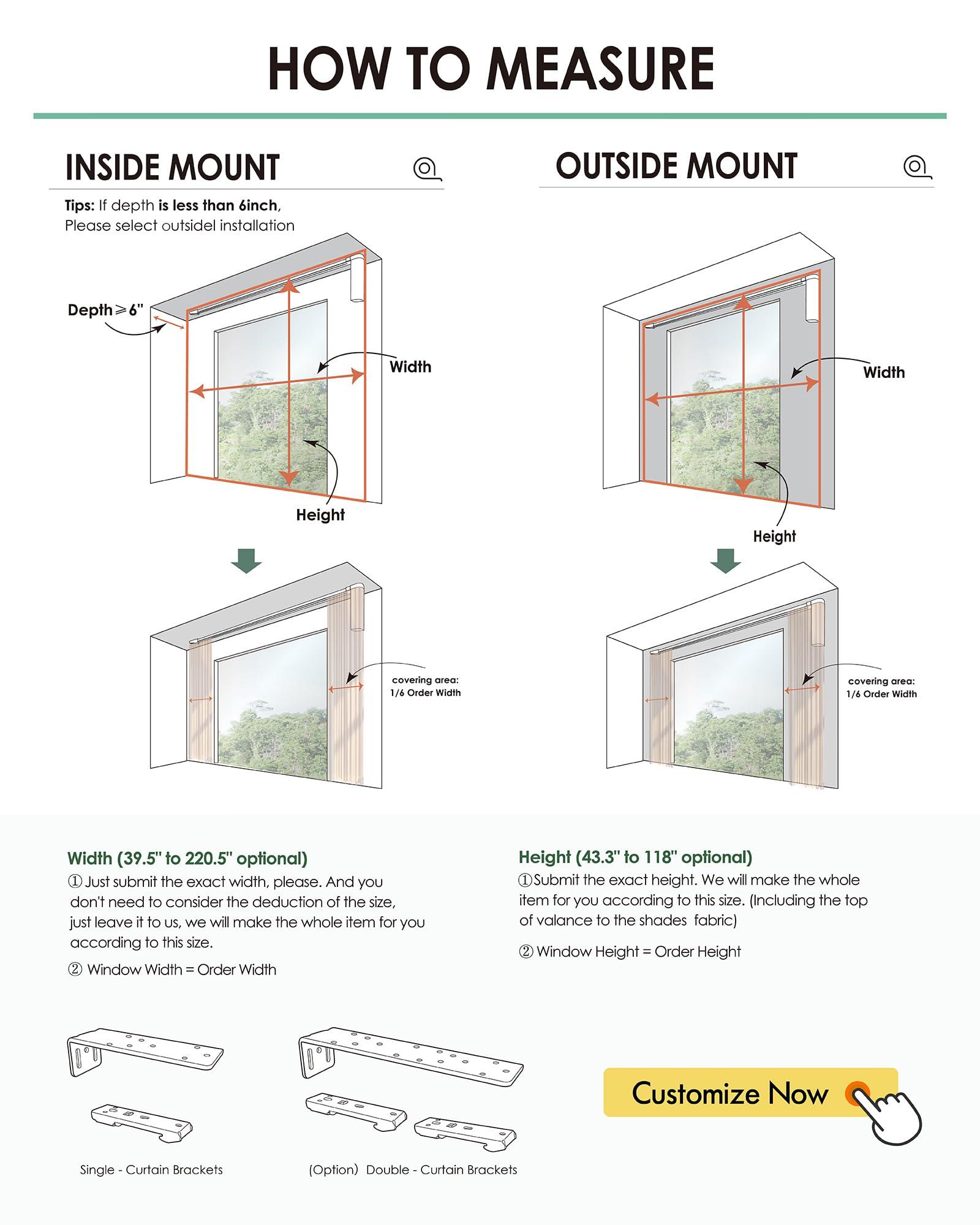 HOW TO MEASURE

INSIDE MOUNT

Tips: If depth is less than 6inch, Please select outsidel installation

Depth ⩾ 6"

Width

Height

covering area: 1/6 Order Width

OUTSIDE MOUNT

Width

Height

covering area: 1/6 Order Width

Width (39.5" to 220.5" optional)
① Just submit the exact width, please. And you don't need to consider the deduction of the size, just leave it to us, we will make the whole item for you according to this size.

② Window Width = Order Width

Height (43.3" to 118" optional)
①Submit the exact height. We will make the whole item for you according to this size. (Including the top of valance to the shades fabric)

② Window Height = Order Height

Single - Curtain Brackets

(Option) Double - Curtain Brackets

Customize Now