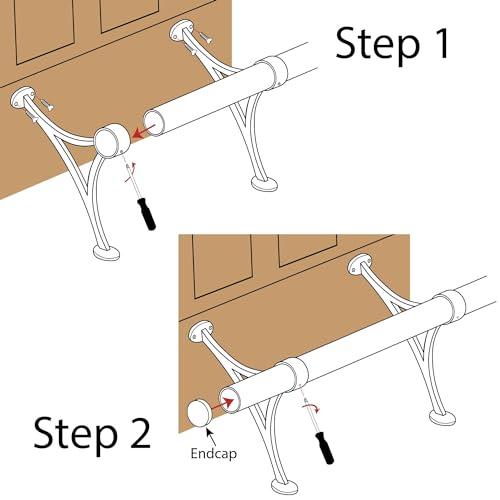 Step 1

Step 2

Endcap