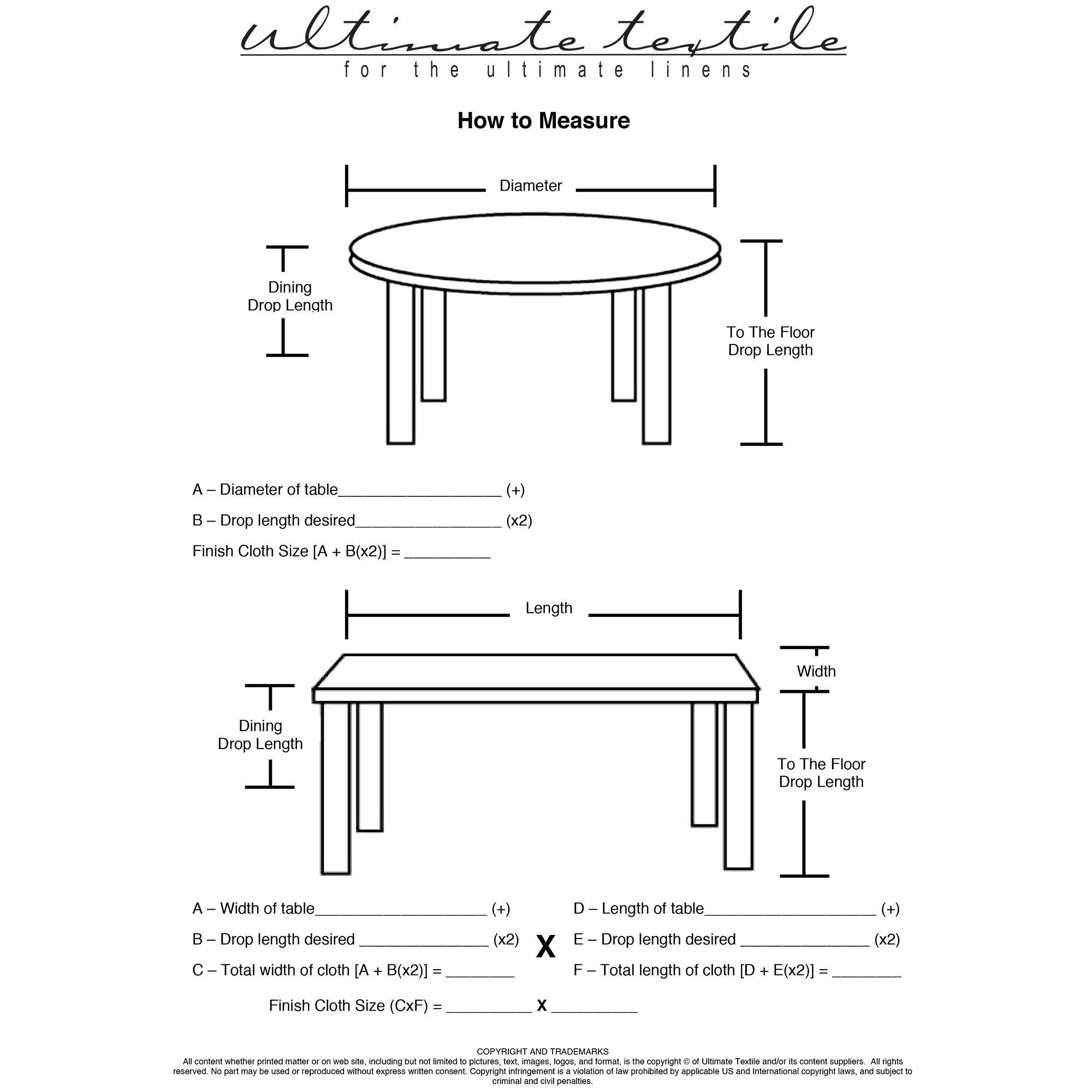 ultimate textile
for the ultimate linens

How to Measure

Diameter

Dining Drop Length

To The Floor Drop Length

A – Diameter of table___________________ (+)

B – Drop length desired_________________ (x2)

Finish Cloth Size [A + B(x2)] = __________

Length

Width

Dining Drop Length

To The Floor Drop Length

A – Width of table____________________ (+)

B – Drop length desired _______________ (x2)

C – Total width of cloth [A + B(x2)] = ________

X

D – Length of table____________________ (+)

E – Drop length desired _______________ (x2)

F – Total length of cloth [D + E(x2)] = ________

Finish Cloth Size (CxF) = __________ X __________

COPYRIGHT AND TRADEMARKS
All content whether printed matter or on web site, including but not limited to pictures, text, images, logos, and format, is the copyright © of Ultimate Textile and/or its content suppliers. All rights reserved. No part may be used or reproduced without express written consent. Copyright infringement is a violation of law prohibited by applicable US and International copyright laws, and subject to criminal and civil penalties.