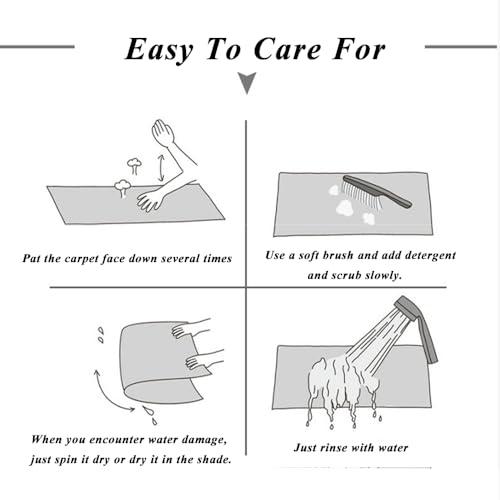 Easy To Care For

Pat the carpet face down several times

Use a soft brush and add detergent and scrub slowly.

When you encounter water damage, just spin it dry or dry it in the shade.

Just rinse with water