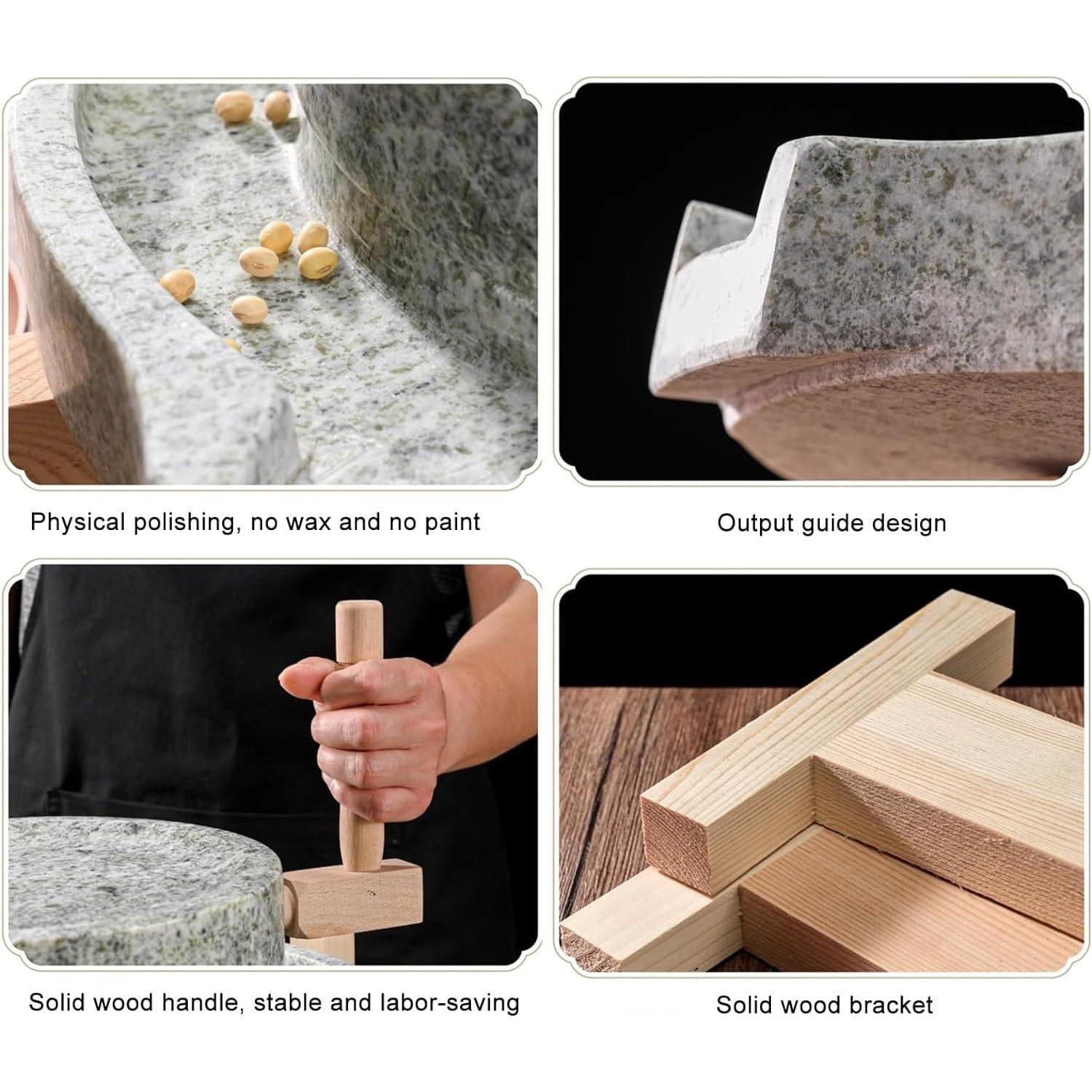 Physical polishing, no wax and no paint

Output guide design

Solid wood handle, stable and labor-saving

Solid wood bracket