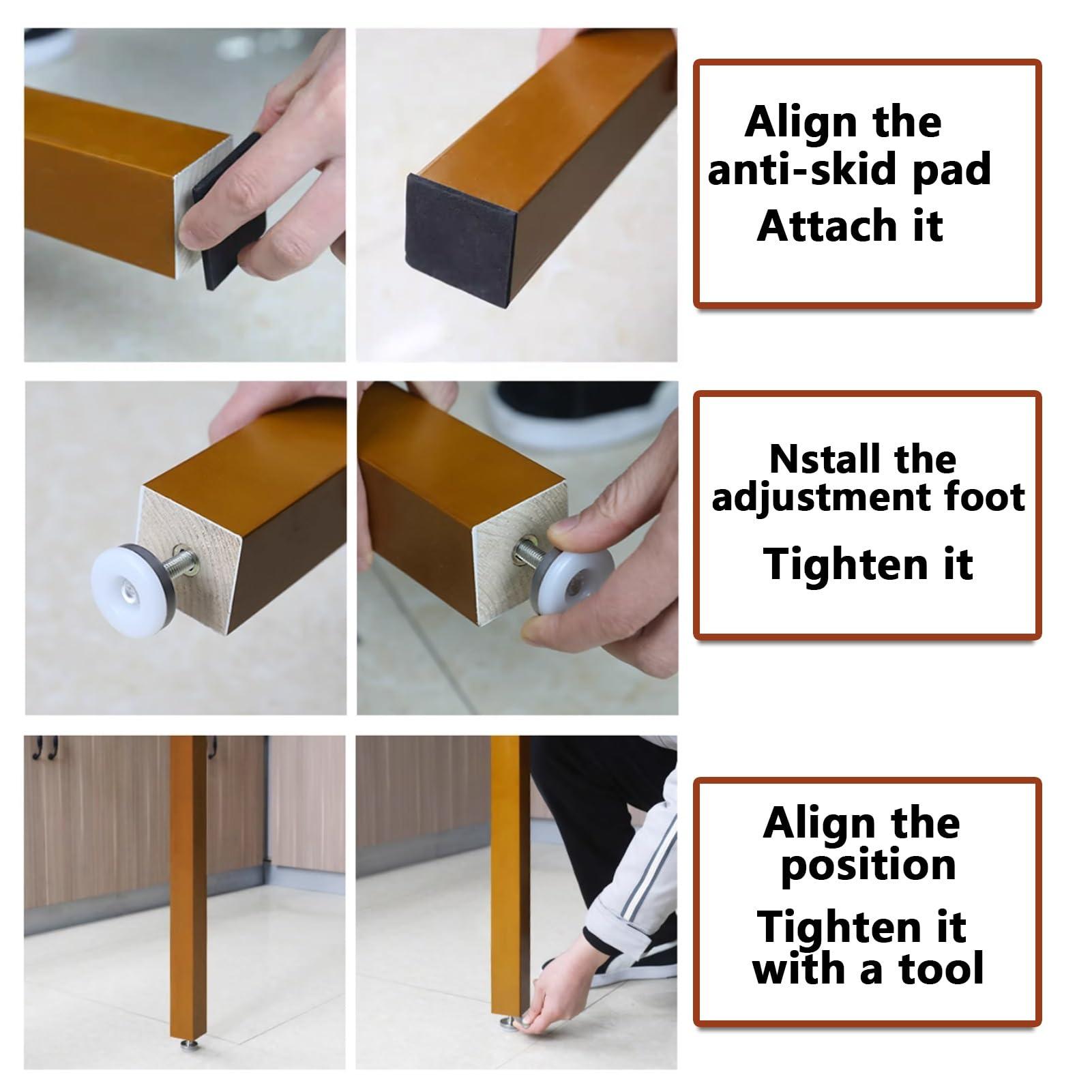 Align the anti-skid pad
Attach it

Nstall the adjustment foot
Tighten it

Align the position
Tighten it with a tool