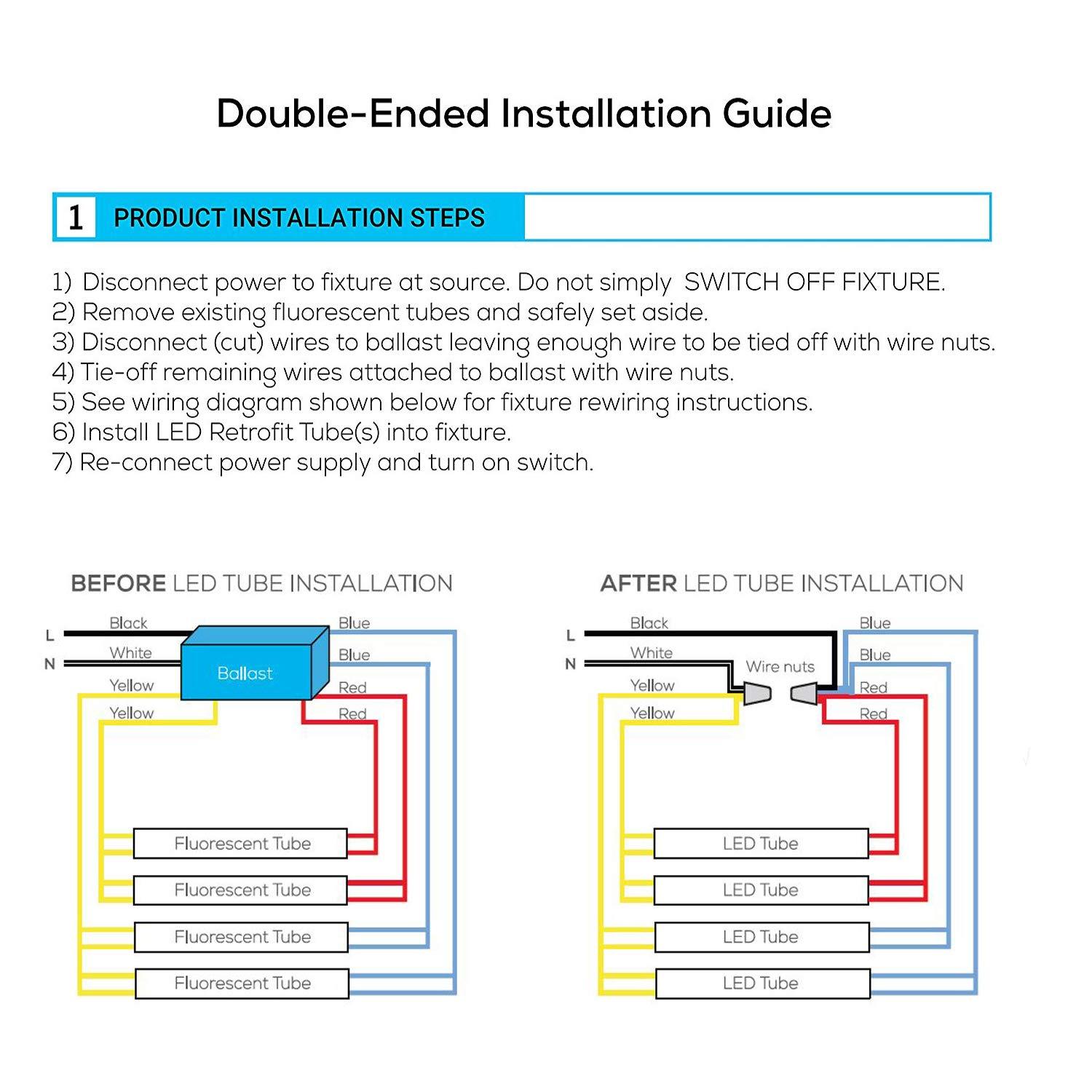 Double-Ended Installation Guide

1 PRODUCT INSTALLATION STEPS

1) Disconnect power to fixture at source. Do not simply SWITCH OFF FIXTURE.
2) Remove existing fluorescent tubes and safely set aside.
3) Disconnect (cut) wires to ballast leaving enough wire to be tied off with wire nuts.
4) Tie-off remaining wires attached to ballast with wire nuts.
5) See wiring diagram shown below for fixture rewiring instructions.
6) Install LED Retrofit Tube(s) into fixture.
7) Re-connect power supply and turn on switch.

BEFORE LED TUBE INSTALLATION

L
N
Black
White
Yellow
Yellow
Ballast
Blue
Blue
Red
Red
Fluorescent Tube
Fluorescent Tube
Fluorescent Tube
Fluorescent Tube

AFTER LED TUBE INSTALLATION

L
N
Black
White
Yellow
Yellow
Wire nuts
Blue
Blue
Red
Red
LED Tube
LED Tube
LED Tube
LED Tube